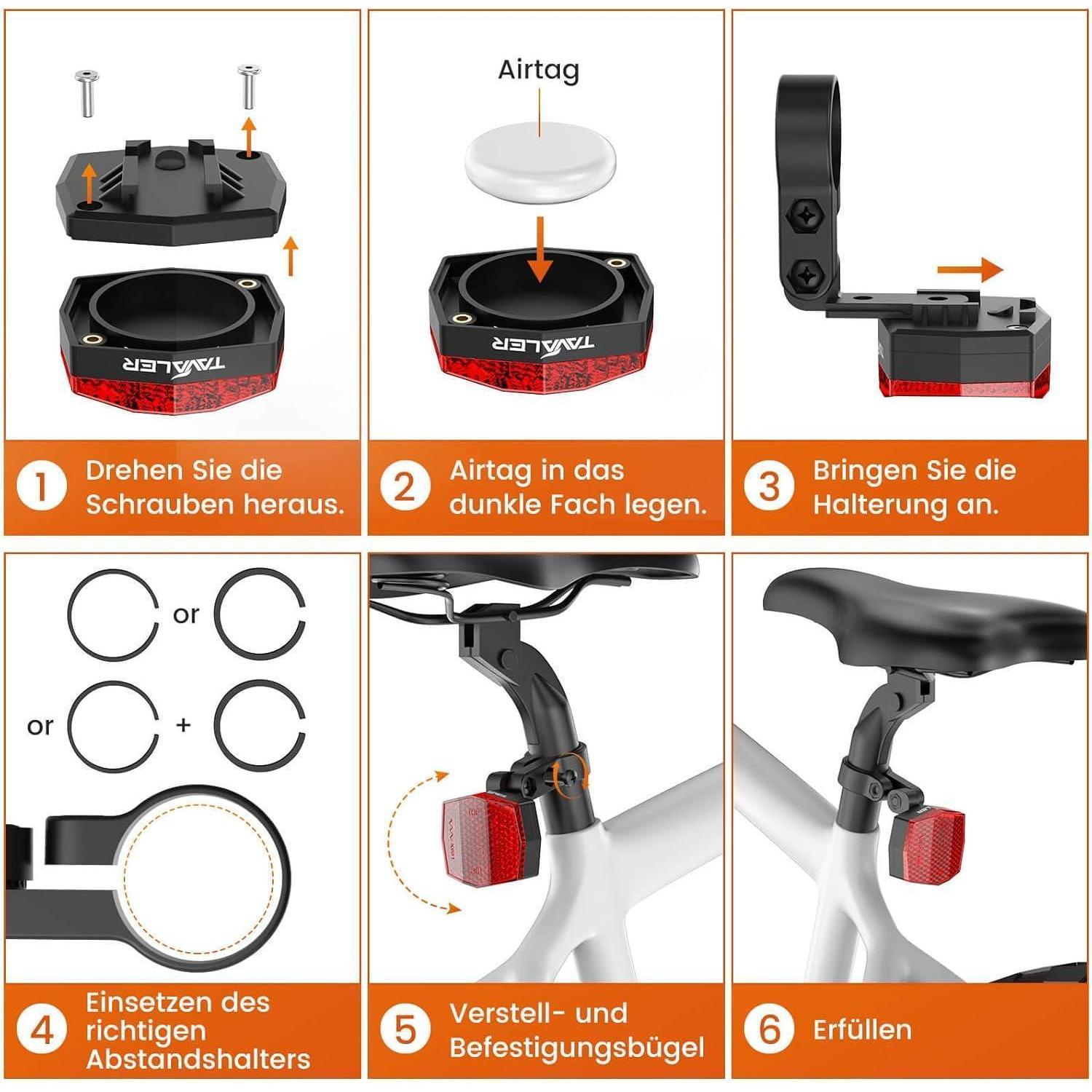 TAVALER

1 Drehen Sie die Schrauben heraus.

Airtag

TAVALER

2 Airtag in das dunkle Fach legen.

3 Bringen Sie die Halterung an.

or

or +

4 Einsetzen des richtigen Abstandshalters

5 Verstell- und Befestigungsbügel

6 Erfüllen