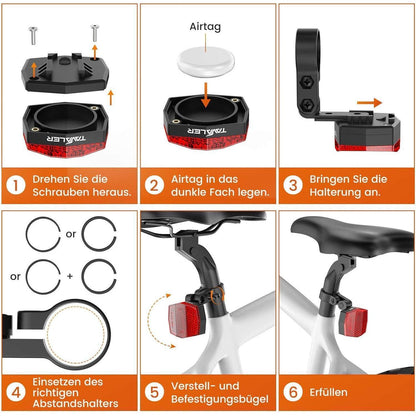 TAVALER

1 Drehen Sie die Schrauben heraus.

Airtag

TAVALER

2 Airtag in das dunkle Fach legen.

3 Bringen Sie die Halterung an.

or

or

+

4 Einsetzen des richtigen Abstandshalters

5 Verstell- und Befestigungsbügel

6 Erfüllen