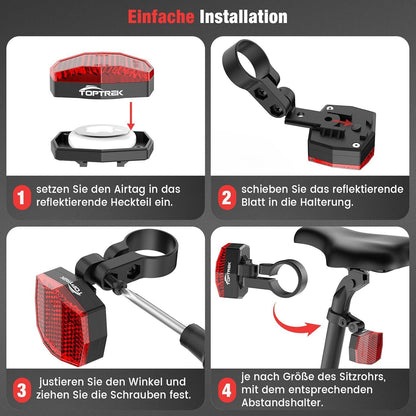 Einfache Installation

TOPTREK

1 setzen Sie den Airtag in das reflektierende Heckteil ein.

2 schieben Sie das reflektierende Blatt in die Halterung.

TOPTREK

3 justieren Sie den Winkel und ziehen Sie die Schrauben fest.

TOPTREK

4 je nach Größe des Sitzrohrs, mit dem entsprechenden Abstandshalter.