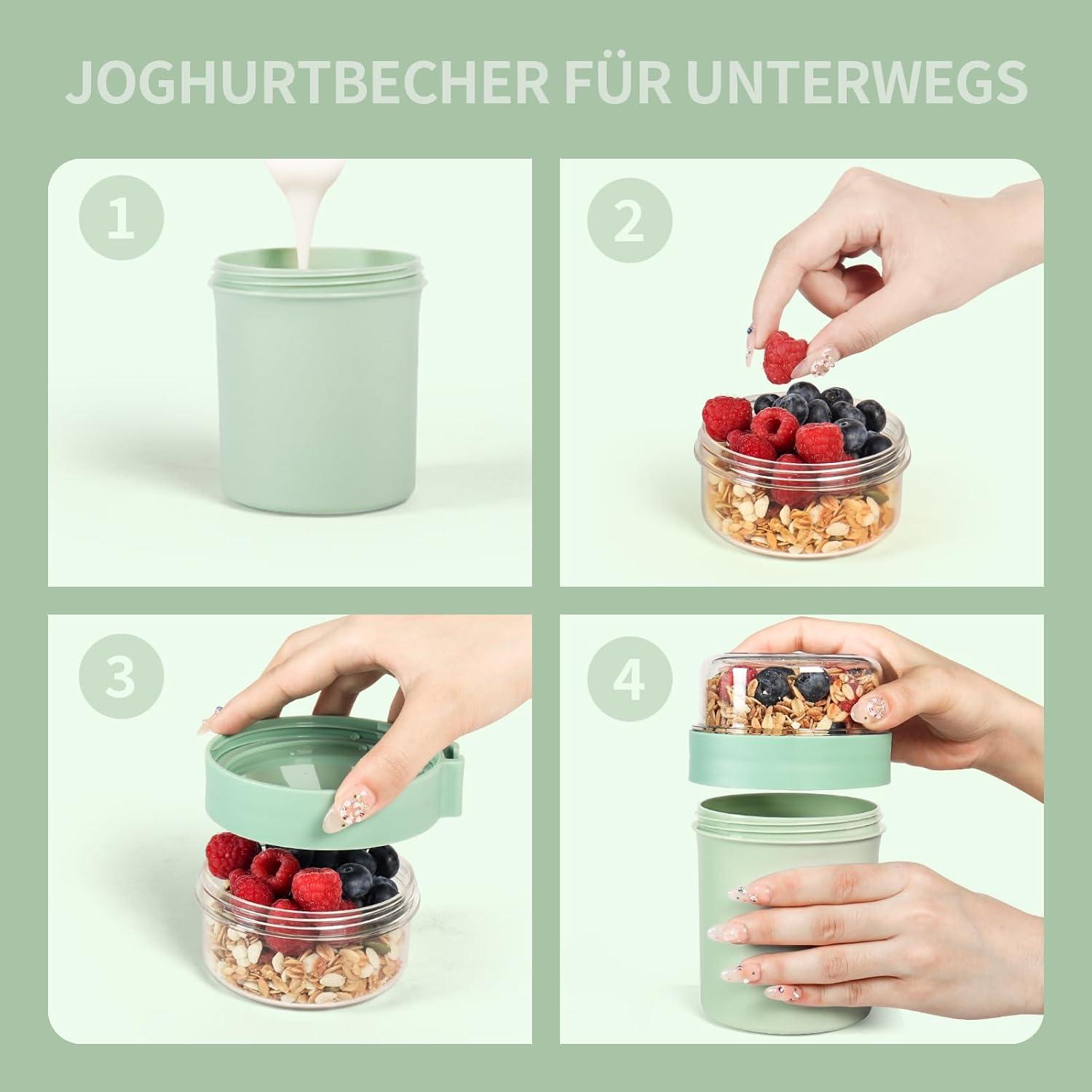 JOGHURTBECHER FÜR UNTERWEGS

1

2

3

4