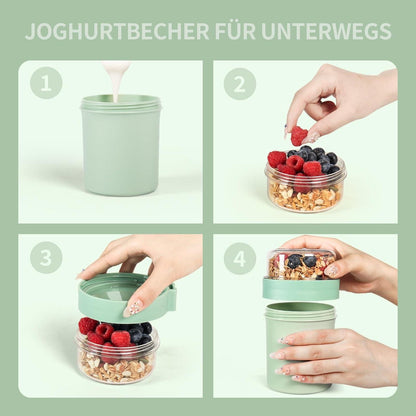 JOGHURTBECHER FÜR UNTERWEGS

1

2

3

4