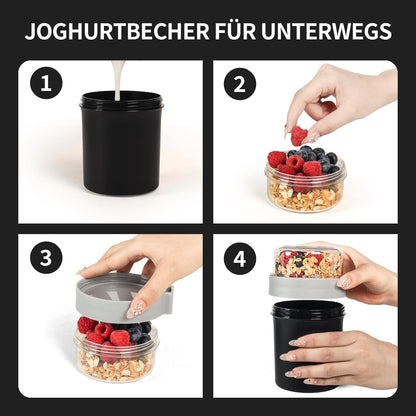 JOGHURTBECHER FÜR UNTERWEGS

1

2

3

4