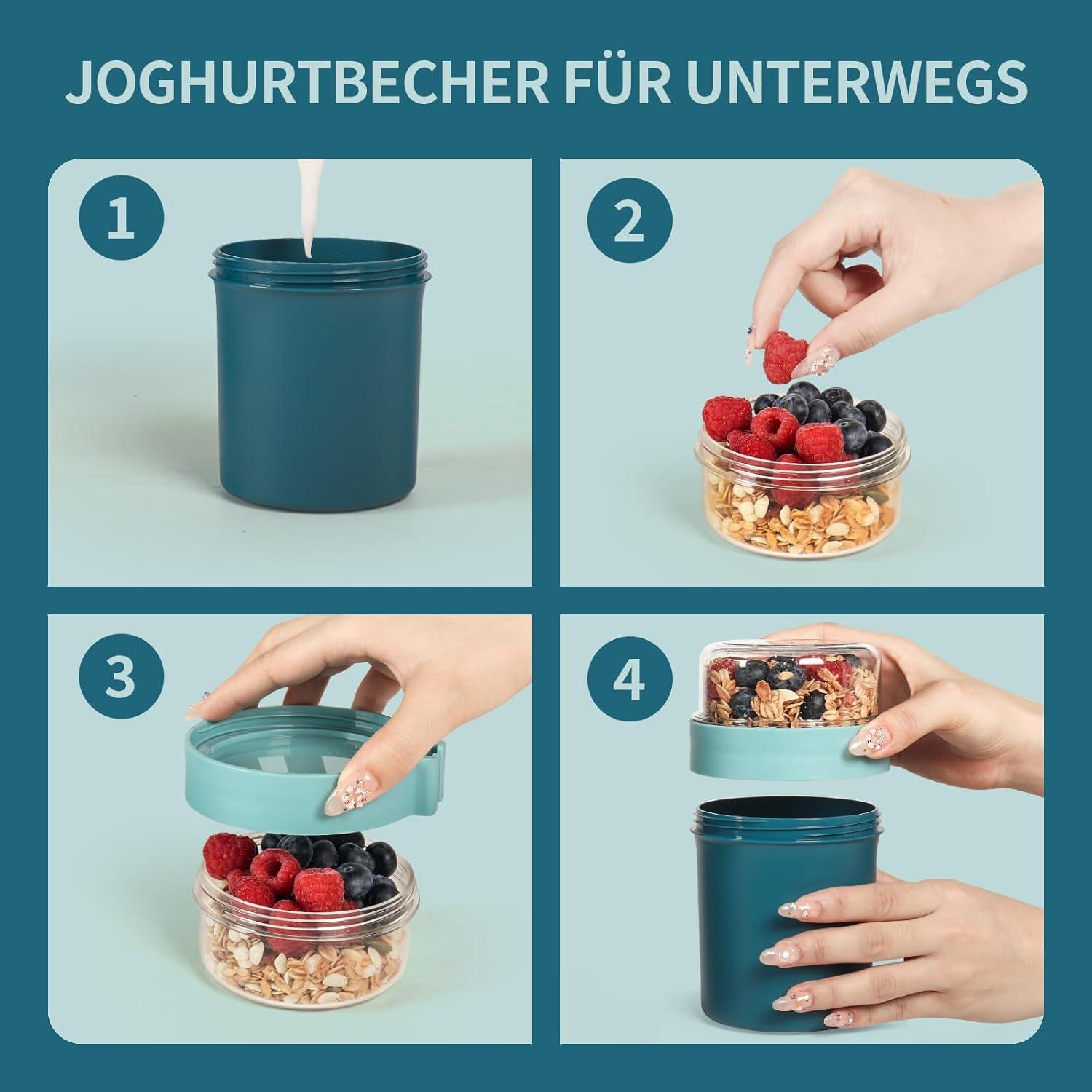 JOGHURTBECHER FÜR UNTERWEGS

1

2

3

4