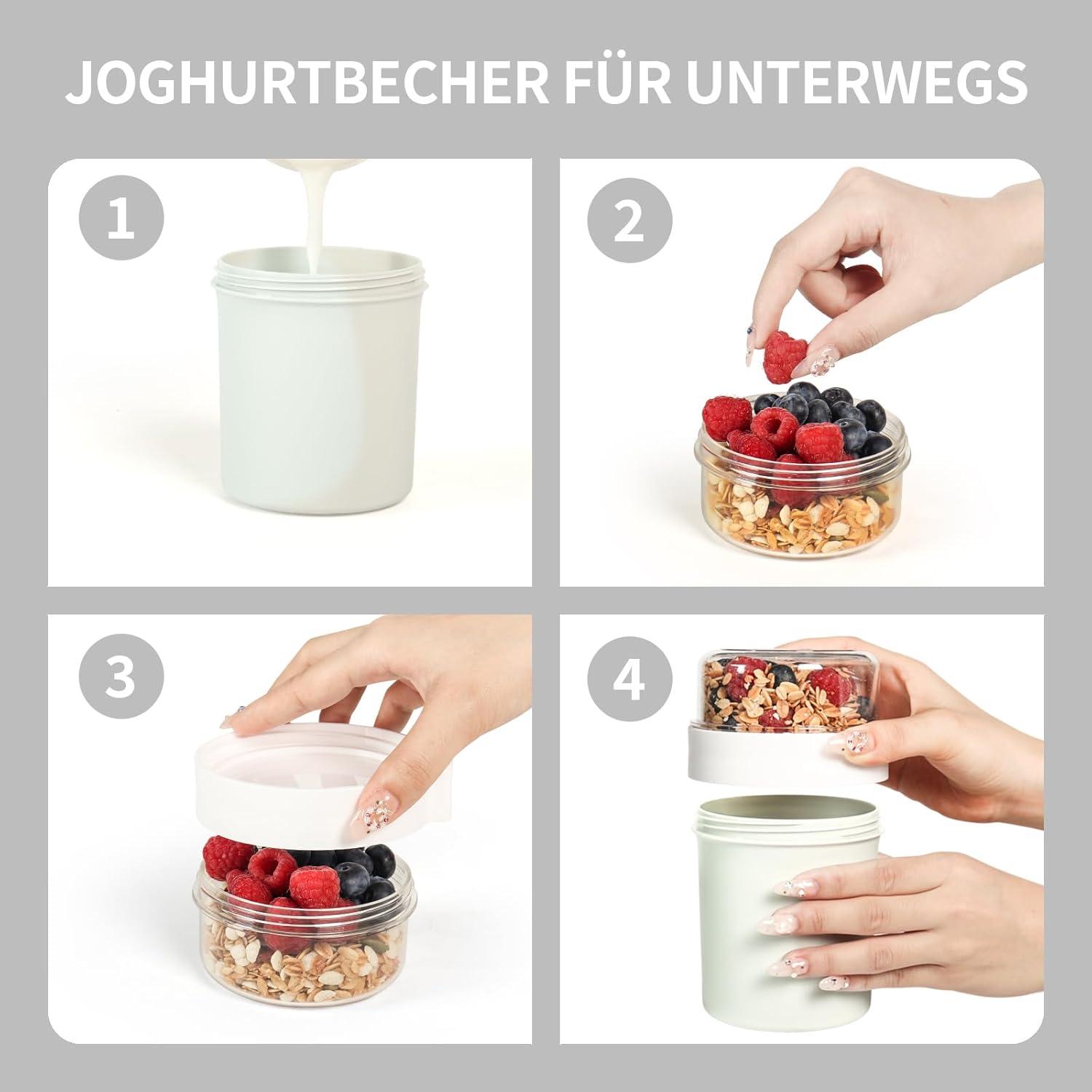 JOGHURTBECHER FÜR UNTERWEGS

1

2

3

4