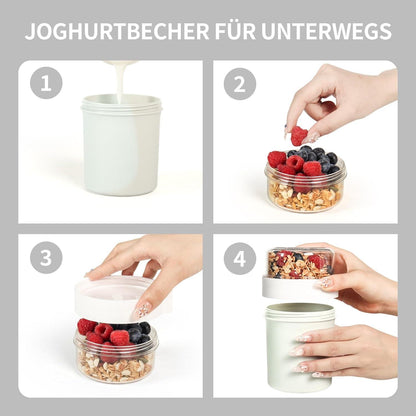 JOGHURTBECHER FÜR UNTERWEGS

1

2

3

4