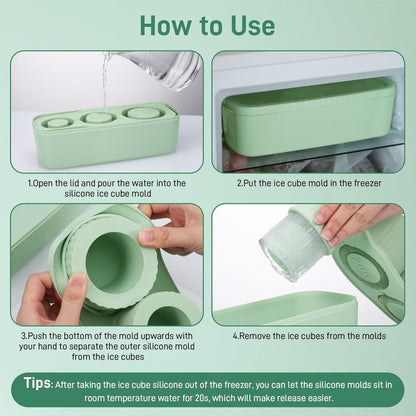 How to Use

1.Open the lid and pour the water into the silicone ice cube mold

2.Put the ice cube mold in the freezer

3.Push the bottom of the mold upwards with your hand to separate the outer silicone mold from the ice cubes

4.Remove the ice cubes from the molds

Tips: After taking the ice cube silicone out of the freezer, you can let the silicone molds sit in room temperature water for 20s, which will make release easier.