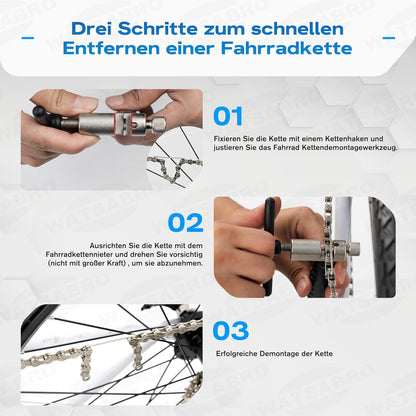 Drei Schritte zum schnellen Entfernen einer Fahrradkette

01

Fixieren Sie die Kette mit einem Kettenhaken und justieren Sie das Fahrrad Kettendemontagewerkzeug.

02

Ausrichten Sie die Kette mit dem Fahrradkettennieter und drehen Sie vorsichtig (nicht mit großer Kraft) , um sie abzunehmen.

03

Erfolgreiche Demontage der Kette

WATSABRO