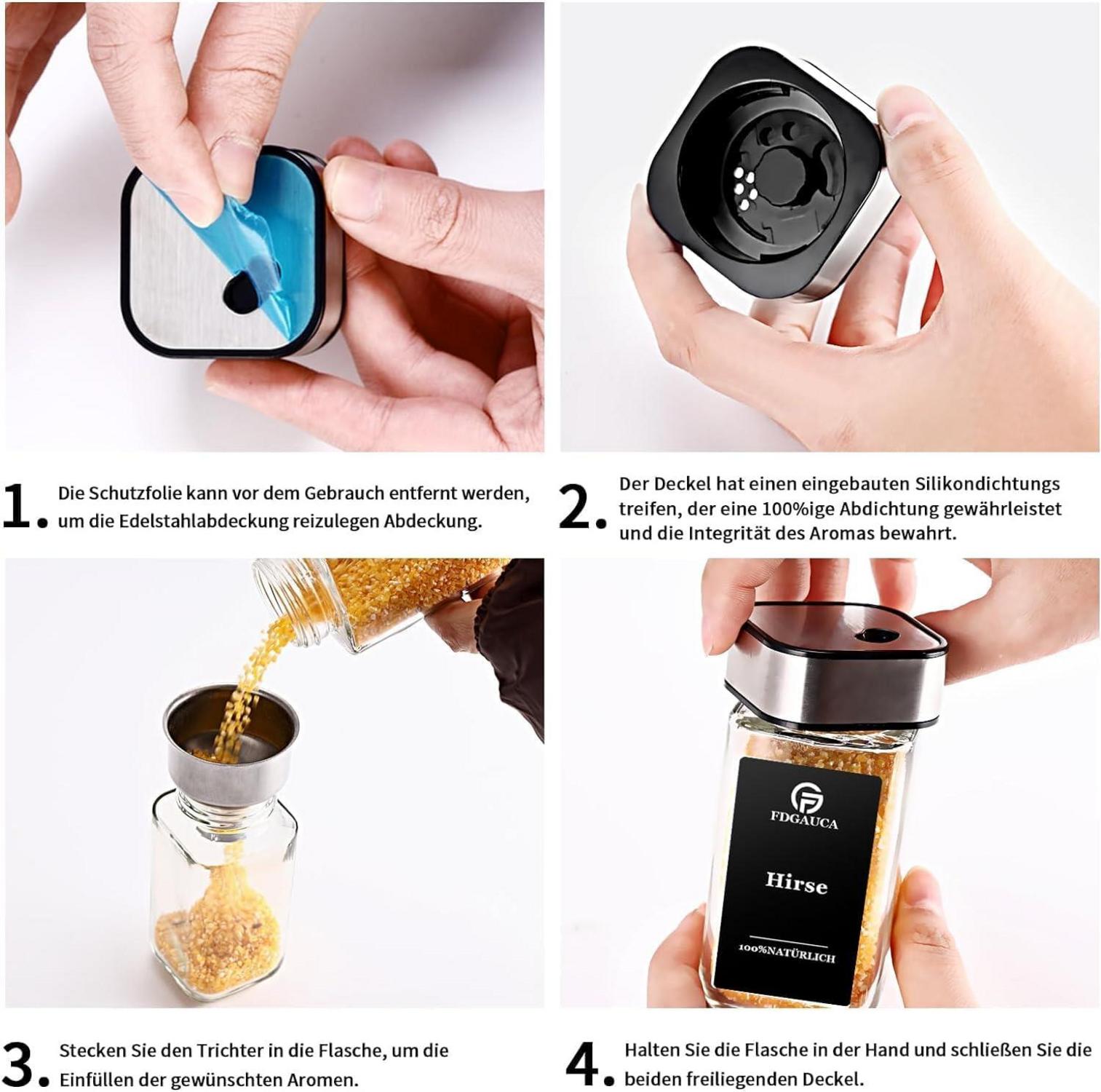 1. Die Schutzfolie kann vor dem Gebrauch entfernt werden, um die Edelstahlabdeckung reizulegen Abdeckung.

2. Der Deckel hat einen eingebauten Silikondichtungs treifen, der eine 100%ige Abdichtung gewährleistet und die Integrität des Aromas bewahrt.

FDGAUCA

Hirse

100%NATÜRLICH

3. Stecken Sie den Trichter in die Flasche, um die Einfüllen der gewünschten Aromen.

4. Halten Sie die Flasche in der Hand und schließen Sie die beiden freiliegenden Deckel.