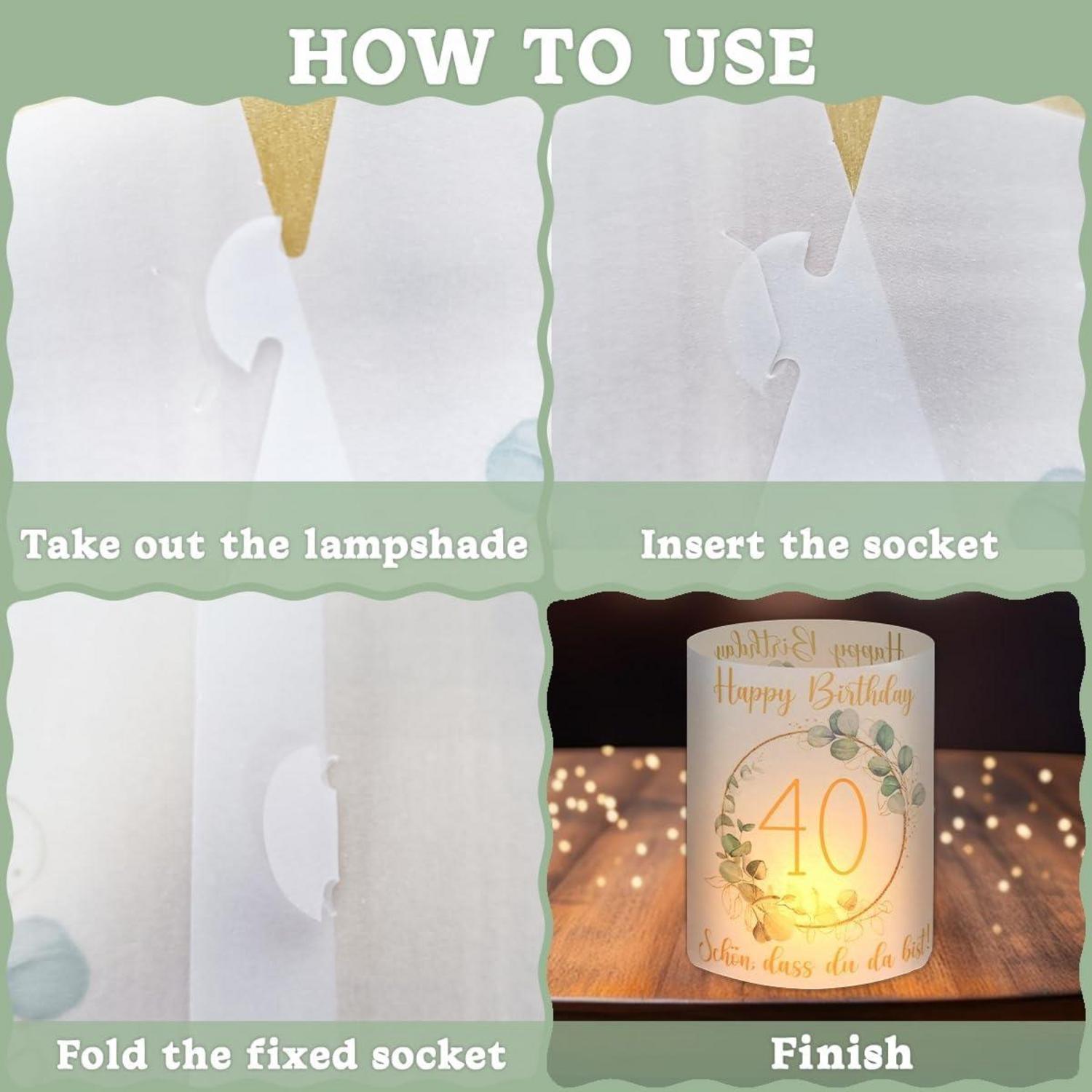 HOW TO USE

Take out the lampshade

Insert the socket

Fold the fixed socket

Happy Birthday

Happy Birthday

40

Schön, dass du da bist!

Finish