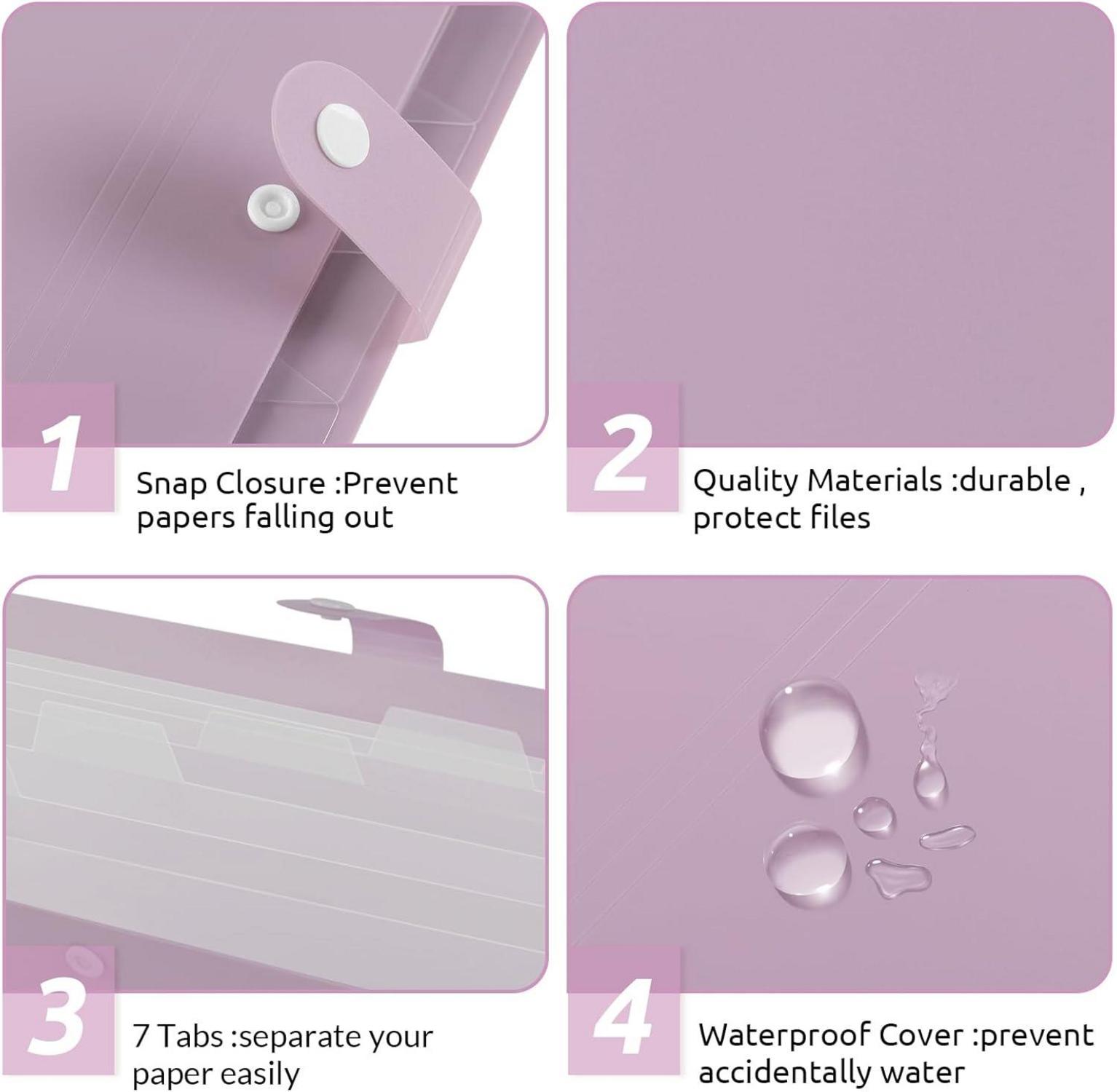 1

Snap Closure :Prevent papers falling out

2

Quality Materials :durable , protect files

3

7 Tabs :separate your paper easily

4

Waterproof Cover :prevent accidentally water