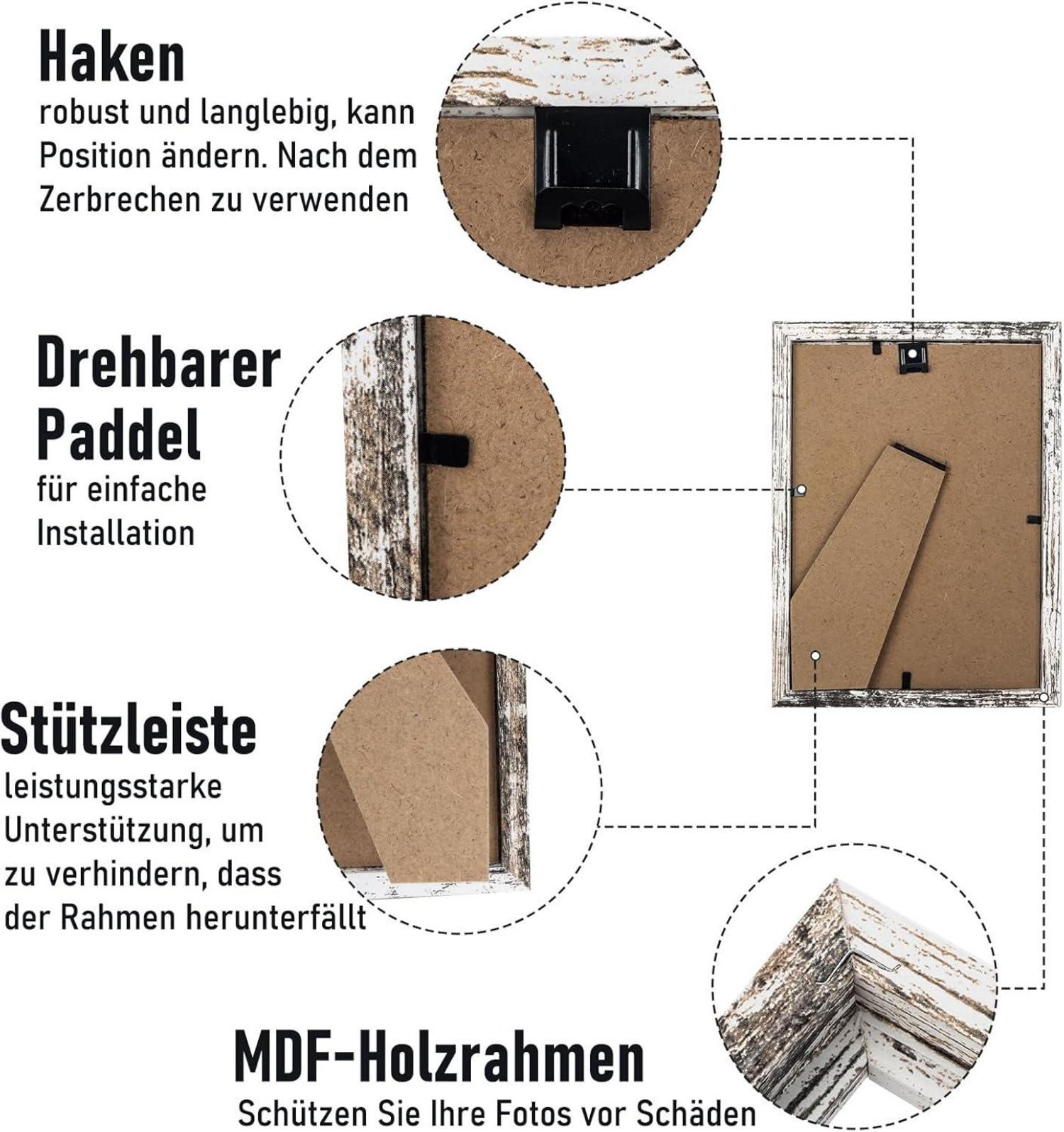 Haken
robust und langlebig, kann Position ändern. Nach dem Zerbrechen zu verwenden

Drehbarer Paddel
für einfache Installation

Stützleiste
leistungsstarke Unterstützung, um zu verhindern, dass der Rahmen herunterfällt

MDF-Holzrahmen
Schützen Sie Ihre Fotos vor Schäden