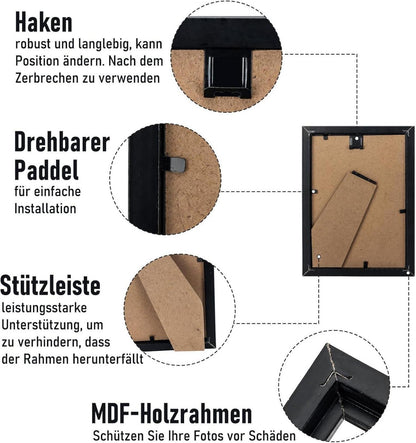 Haken
robust und langlebig, kann Position ändern. Nach dem Zerbrechen zu verwenden

Drehbarer Paddel
für einfache Installation

Stützleiste
leistungsstarke Unterstützung, um zu verhindern, dass der Rahmen herunterfällt

MDF-Holzrahmen
Schützen Sie Ihre Fotos vor Schäden