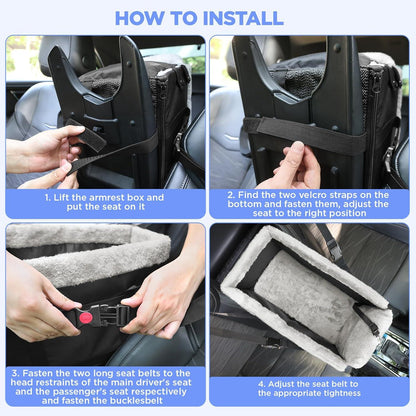 HOW TO INSTALL

1. Lift the armrest box and put the seat on it

2. Find the two velcro straps on the bottom and fasten them, adjust the seat to the right position

3. Fasten the two long seat belts to the head restraints of the main driver's seat and the passenger's seat respectively and fasten the bucklesbelt

4. Adjust the seat belt to the appropriate tightness