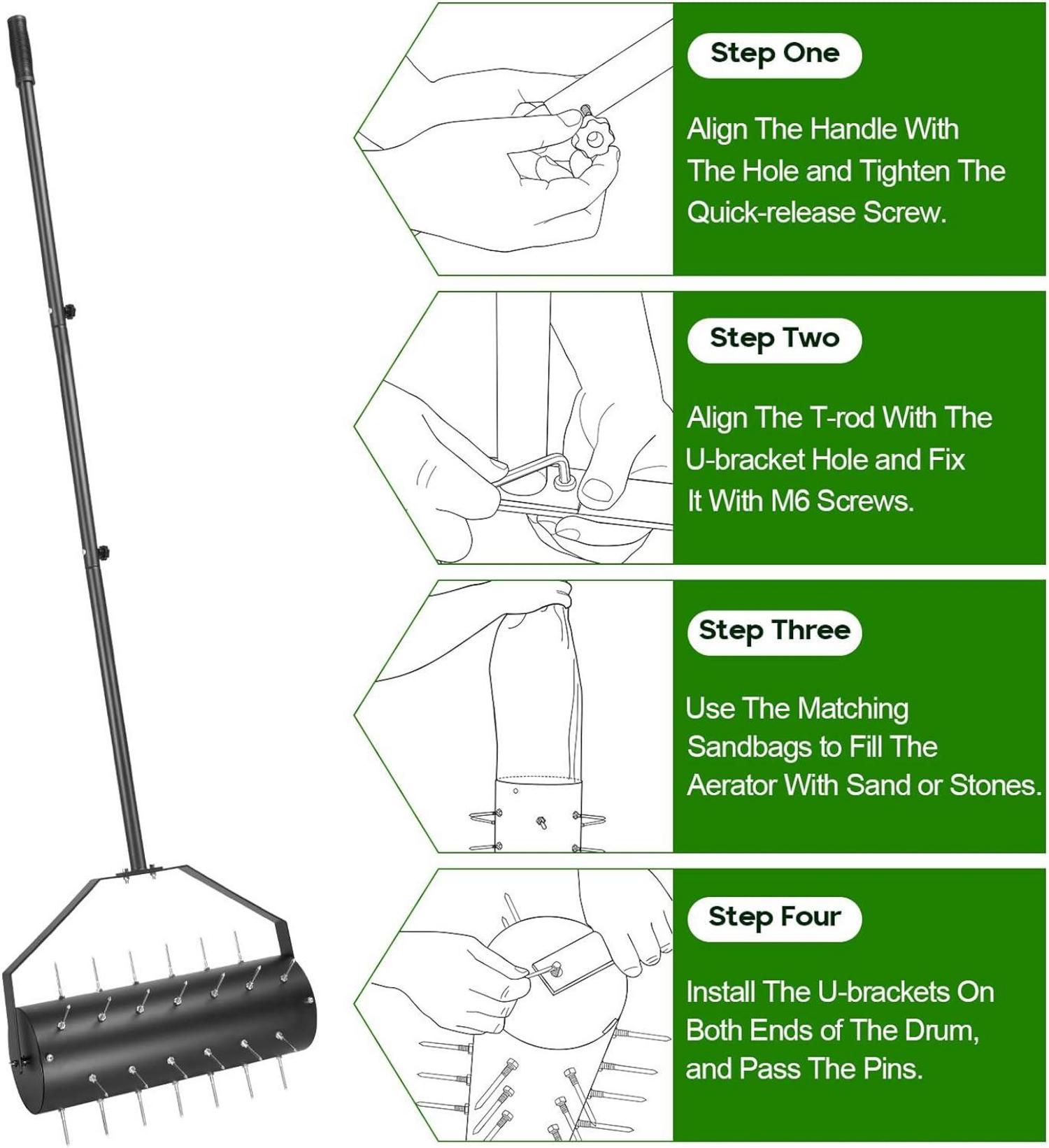 Step One

Align The Handle With The Hole and Tighten The Quick-release Screw.

Step Two

Align The T-rod With The U-bracket Hole and Fix It With M6 Screws.

Step Three

Use The Matching Sandbags to Fill The Aerator With Sand or Stones.

Step Four

Install The U-brackets On Both Ends of The Drum, and Pass The Pins.