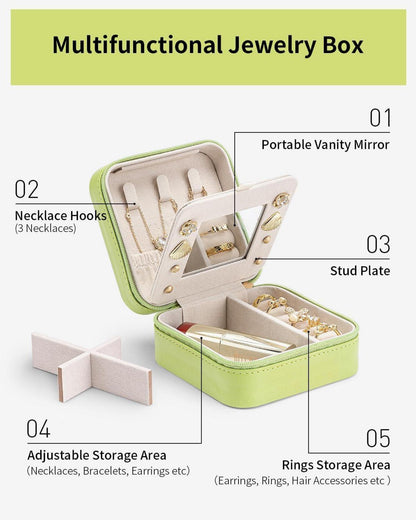 Multifunctional Jewelry Box

01
Portable Vanity Mirror

02
Necklace Hooks
(3 Necklaces)

03
Stud Plate

04
Adjustable Storage Area
(Necklaces, Bracelets, Earrings etc)

05
Rings Storage Area
(Earrings, Rings, Hair Accessories etc )