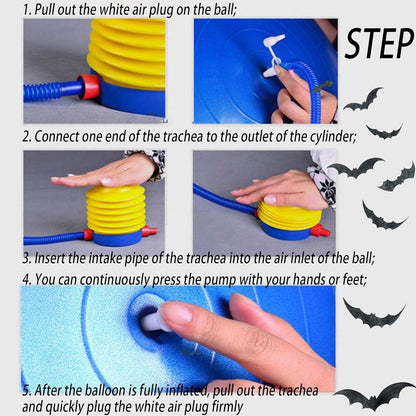 1. Pull out the white air plug on the ball;

STEP

2. Connect one end of the trachea to the outlet of the cylinder;

3. Insert the intake pipe of the trachea into the air inlet of the ball;

4. You can continuously press the pump with your hands or feet;

5. After the balloon is fully inflated, pull out the trachea and quickly plug the white air plug firmly