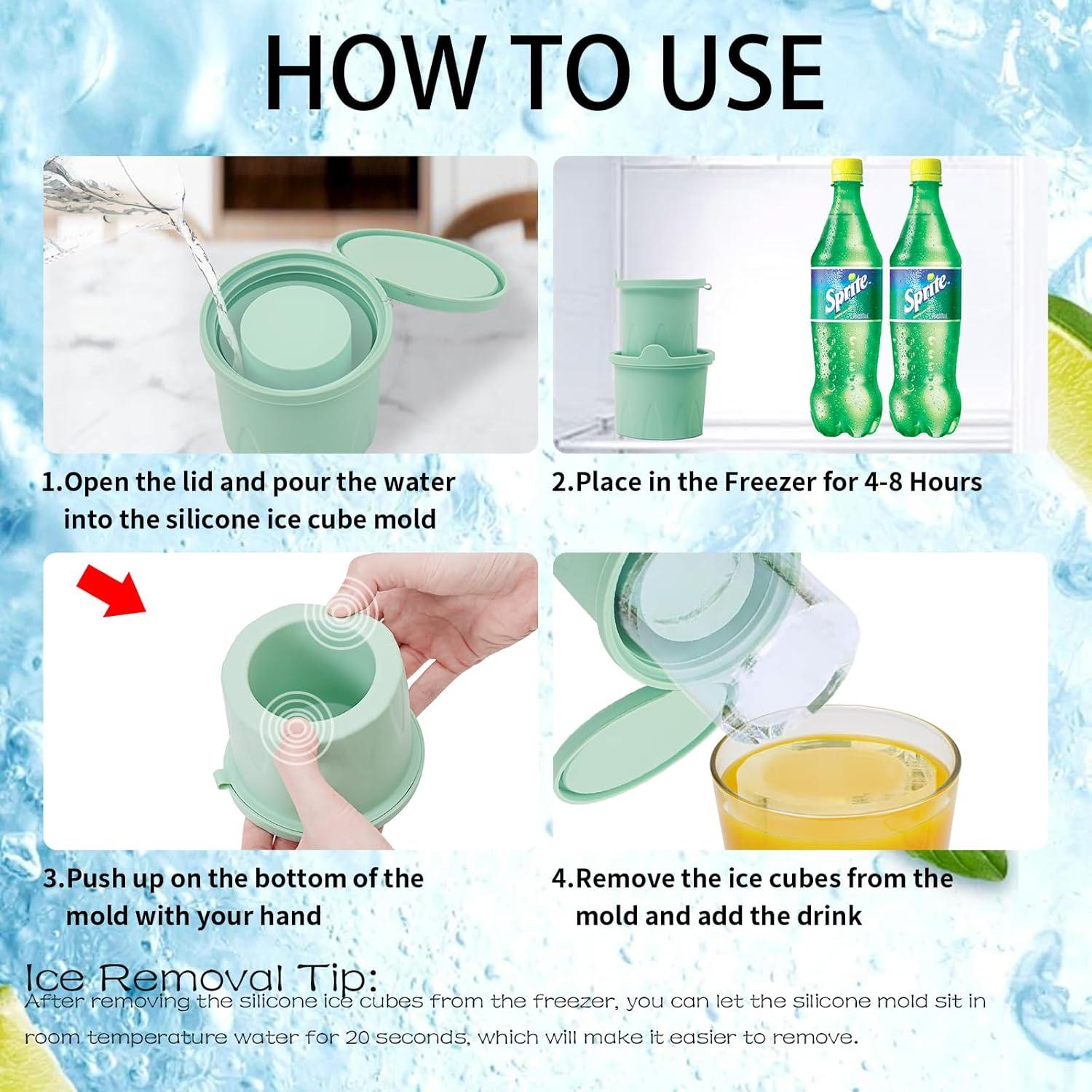 HOW TO USE

Sprite

Sprite

1.Open the lid and pour the water into the silicone ice cube mold

2.Place in the Freezer for 4-8 Hours

3.Push up on the bottom of the mold with your hand

4.Remove the ice cubes from the mold and add the drink

Ice Removal Tip:
After removing the silicone ice cubes from the freezer, you can let the silicone mold sit in room temperature water for 20 seconds, which will make it easier to remove.