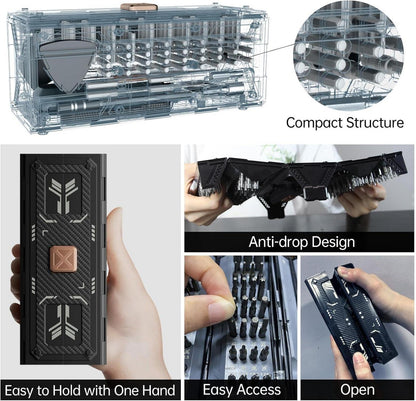 Compact Structure

Anti-drop Design

Easy to Hold with One Hand

Easy Access

Open