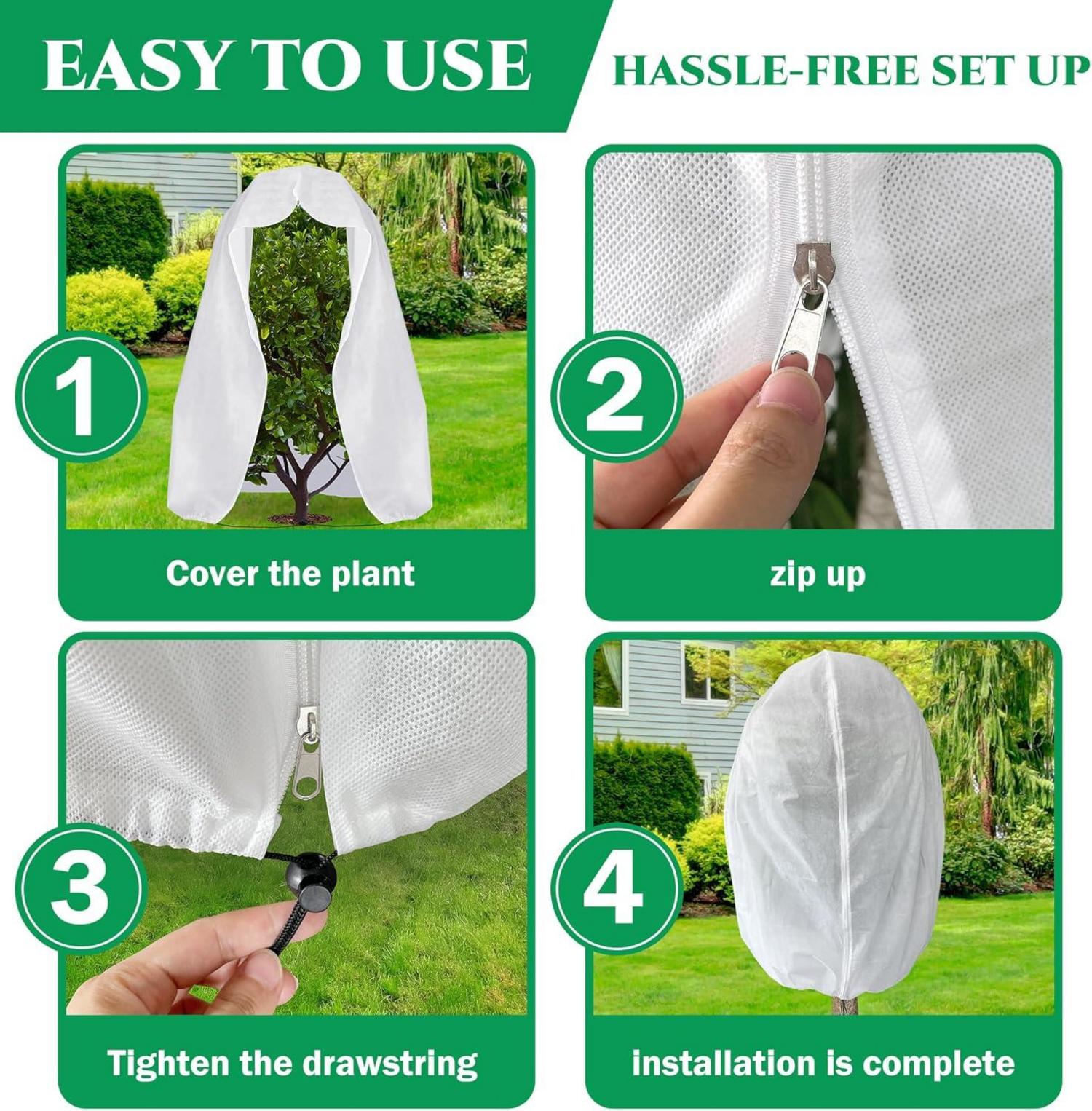 EASY TO USE

HASSLE-FREE SET UP

1

Cover the plant

2

zip up

3

Tighten the drawstring

4

installation is complete