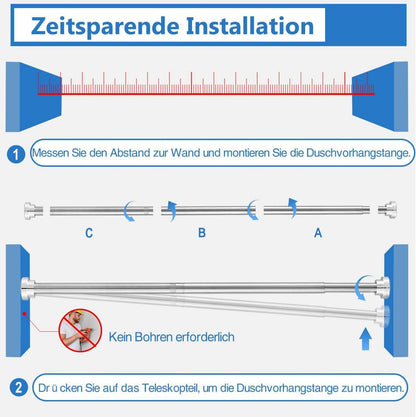 Zeitsparende Installation

1 Messen Sie den Abstand zur Wand und montieren Sie die Duschvorhangstange.

C B A

Kein Bohren erforderlich

2 Dr ü cken Sie auf das Teleskopteil, um die Duschvorhangstange zu montieren.