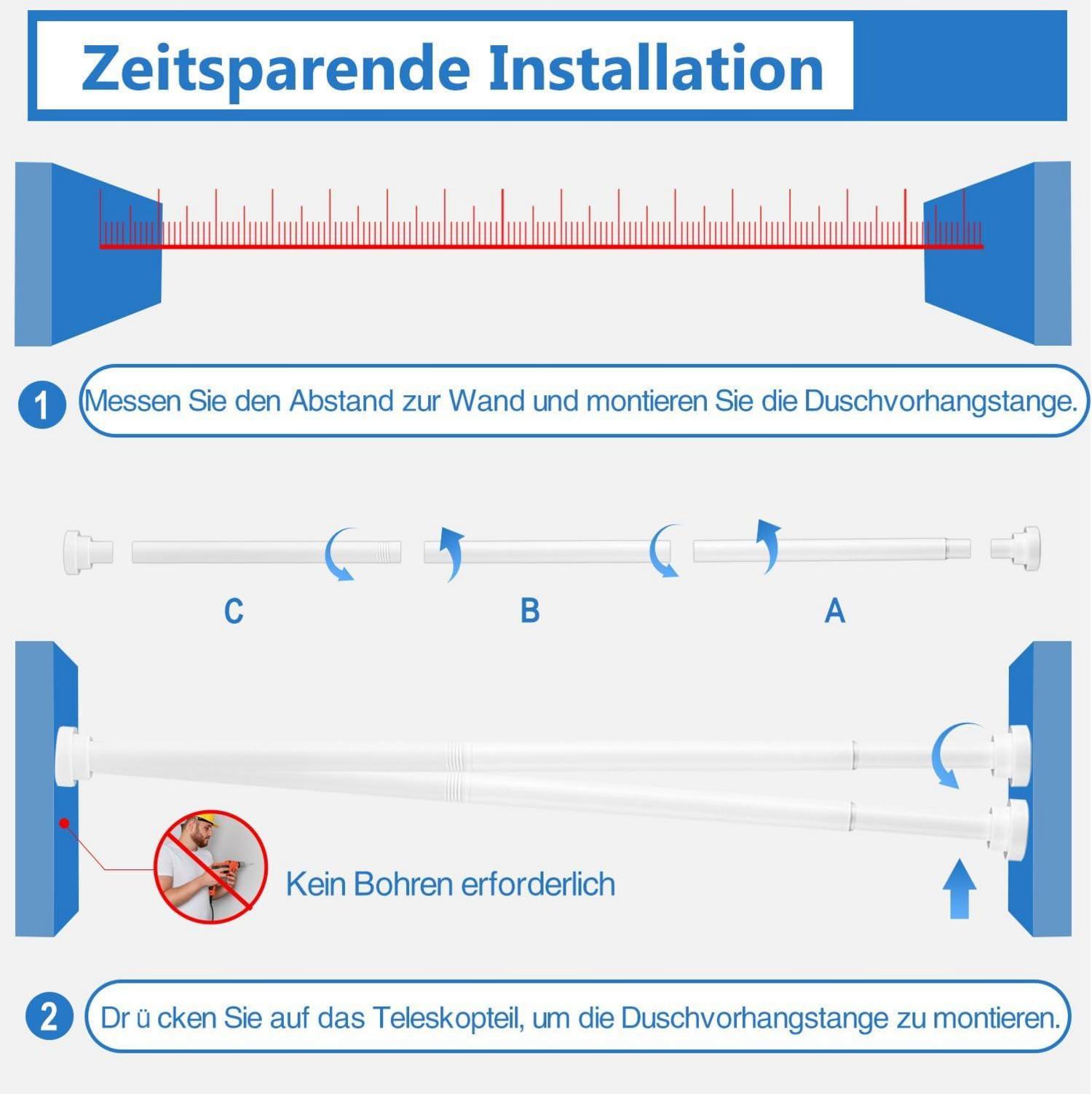 Zeitsparende Installation

1 Messen Sie den Abstand zur Wand und montieren Sie die Duschvorhangstange.

C

B

A

Kein Bohren erforderlich

2 Dr ü cken Sie auf das Teleskopteil, um die Duschvorhangstange zu montieren.