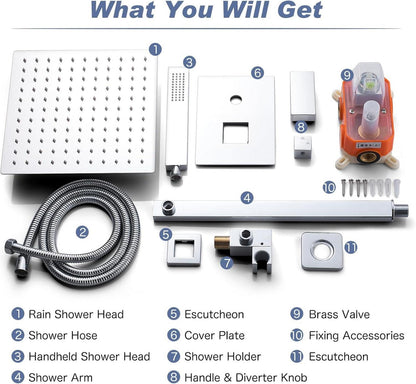 What You Will Get

1
3
6
9
8
10
4
2
5
7
11

1 Rain Shower Head
2 Shower Hose
3 Handheld Shower Head
4 Shower Arm

5 Escutcheon
6 Cover Plate
7 Shower Holder
8 Handle & Diverter Knob

9 Brass Valve
10 Fixing Accessories
11 Escutcheon