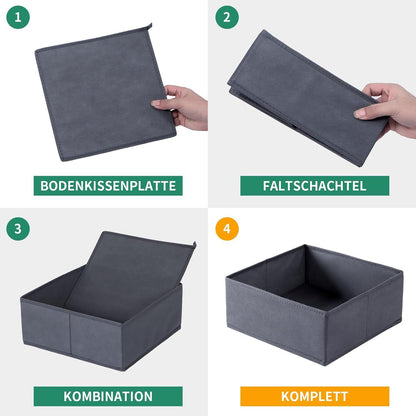 1

BODENKISSENPLATTE

2

FALTSCHACHTEL

3

KOMBINATION

4

KOMPLETT