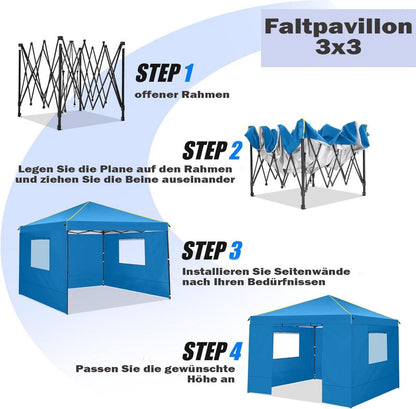 Faltpavillon 3x3

STEP 1
offener Rahmen

STEP 2
Legen Sie die Plane auf den Rahmen und ziehen Sie die Beine auseinander

STEP 3
Installieren Sie Seitenwände nach Ihren Bedürfnissen

STEP 4
Passen Sie die gewünschte Höhe an