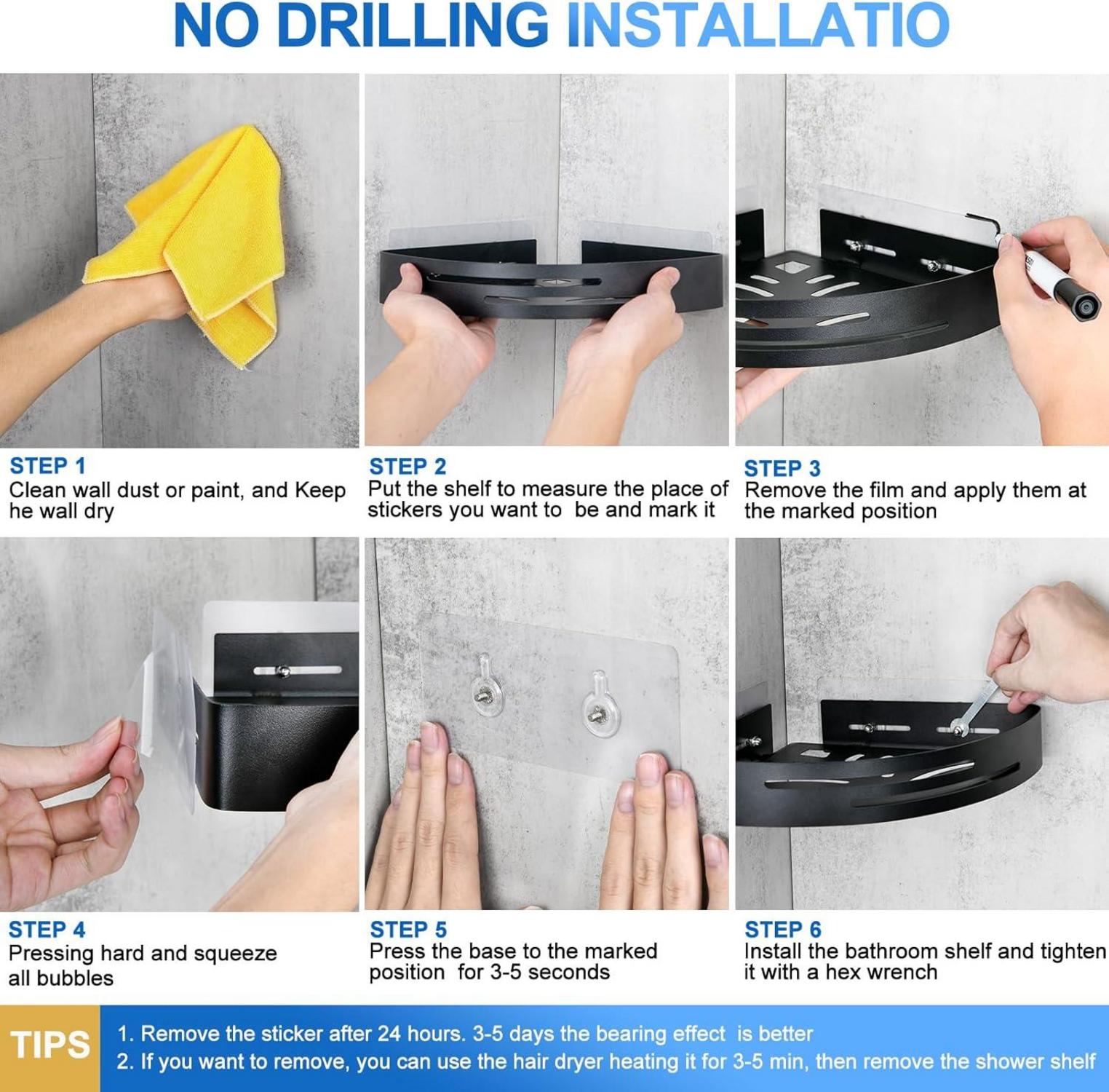 NO DRILLING INSTALLATIO

STEP 1
Clean wall dust or paint, and Keep he wall dry

STEP 2
Put the shelf to measure the place of stickers you want to be and mark it

STEP 3
Remove the film and apply them at the marked position

STEP 4
Pressing hard and squeeze all bubbles

STEP 5
Press the base to the marked position for 3-5 seconds

STEP 6
Install the bathroom shelf and tighten it with a hex wrench

TIPS
1. Remove the sticker after 24 hours. 3-5 days the bearing effect is better
2. If you want to remove, you can use the hair dryer heating it for 3-5 min, then remove the shower shelf