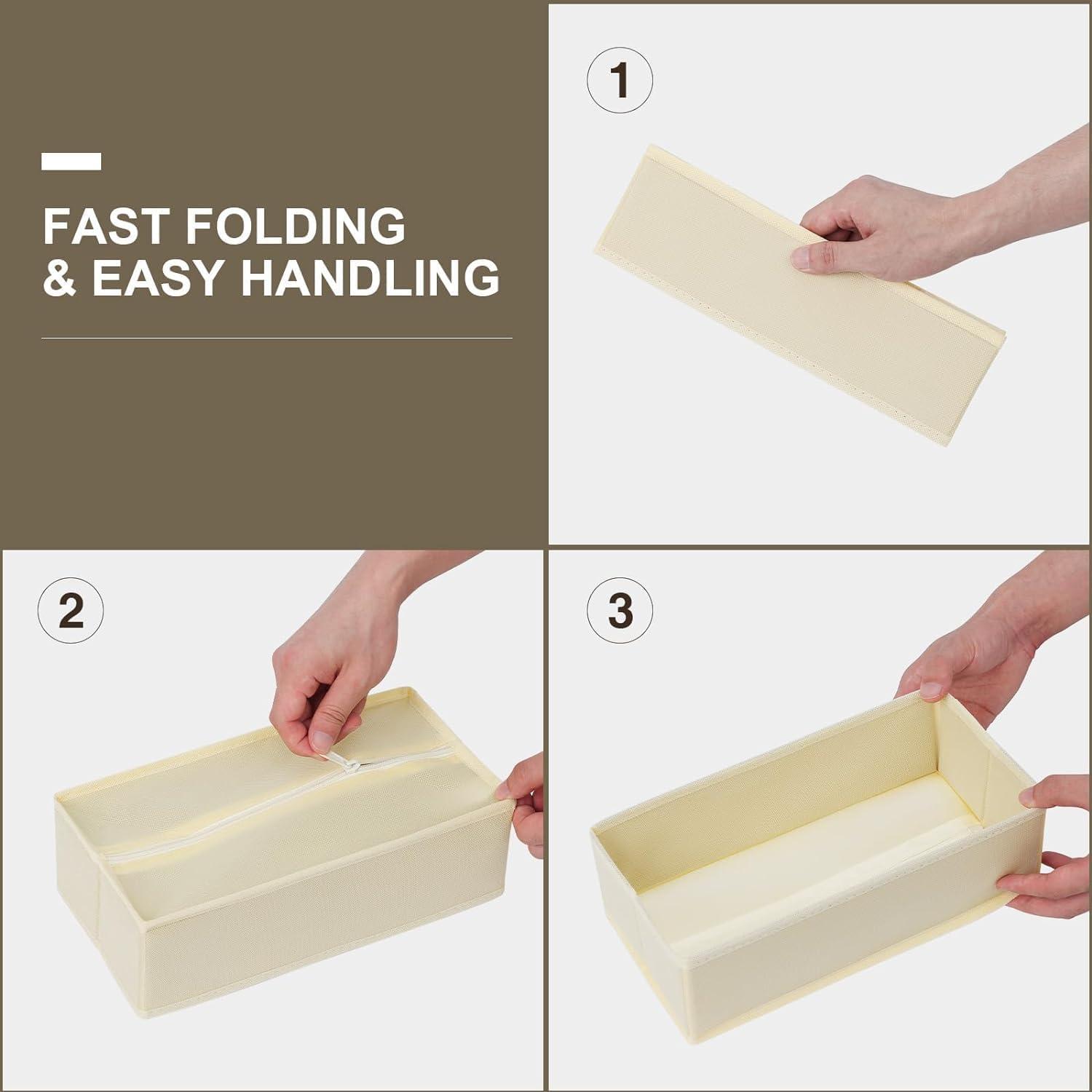 FAST FOLDING & EASY HANDLING

1

2

3