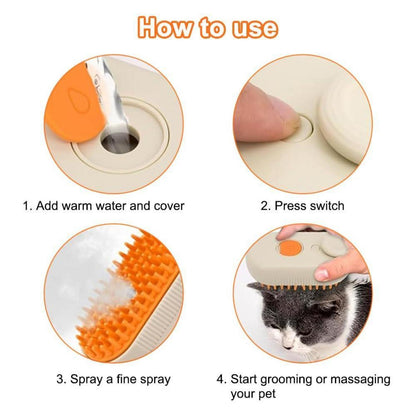 How to use

1. Add warm water and cover

2. Press switch

3. Spray a fine spray

4. Start grooming or massaging your pet