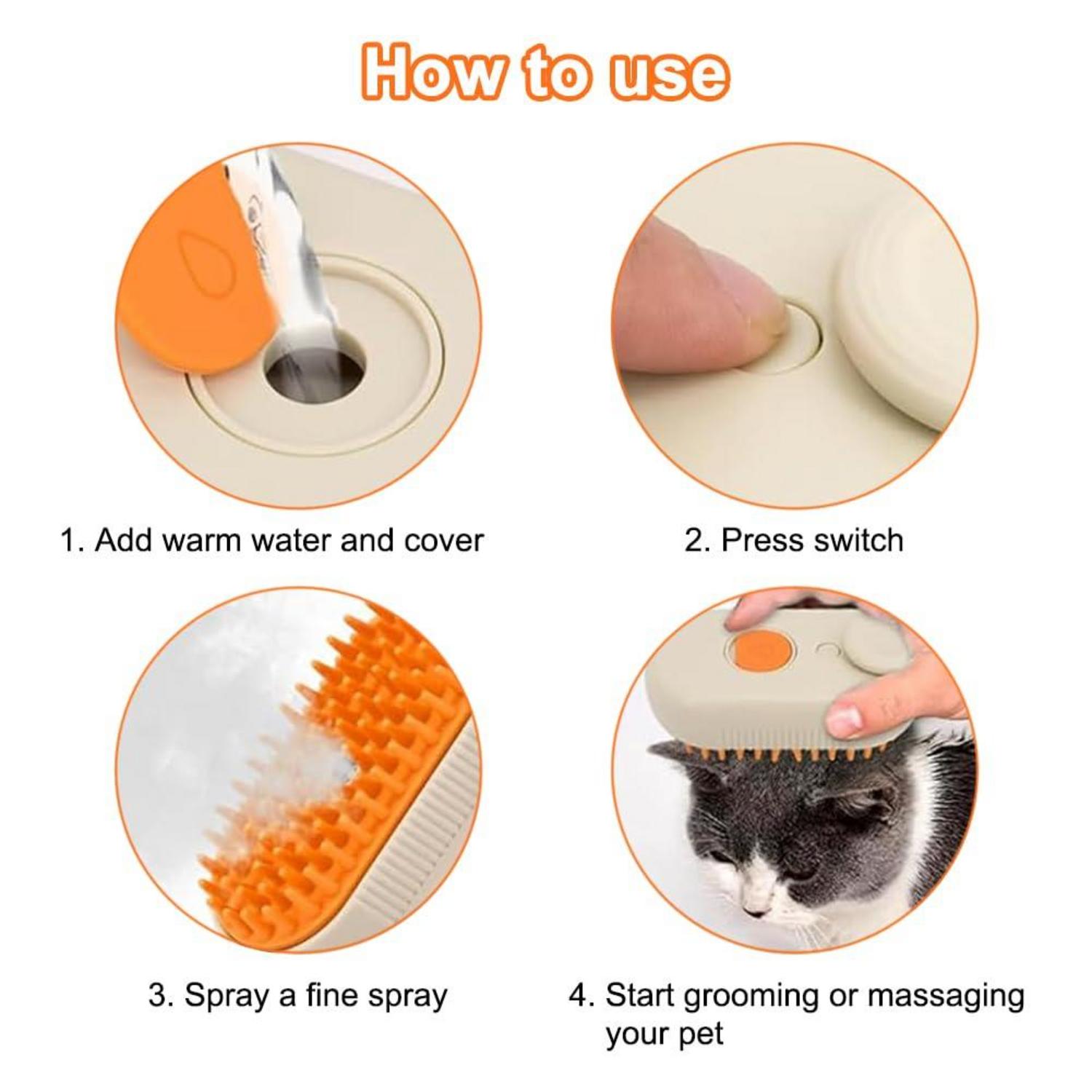 How to use

1. Add warm water and cover

2. Press switch

3. Spray a fine spray

4. Start grooming or massaging your pet