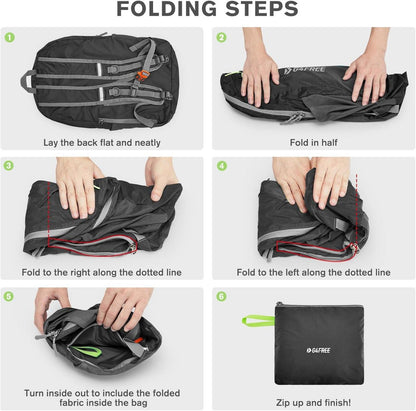 FOLDING STEPS

1

Lay the back flat and neatly

2

G4FREE

Fold in half

3

Fold to the right along the dotted line

4

Fold to the left along the dotted line

5

Turn inside out to include the folded fabric inside the bag

6

G4FREE

Zip up and finish!