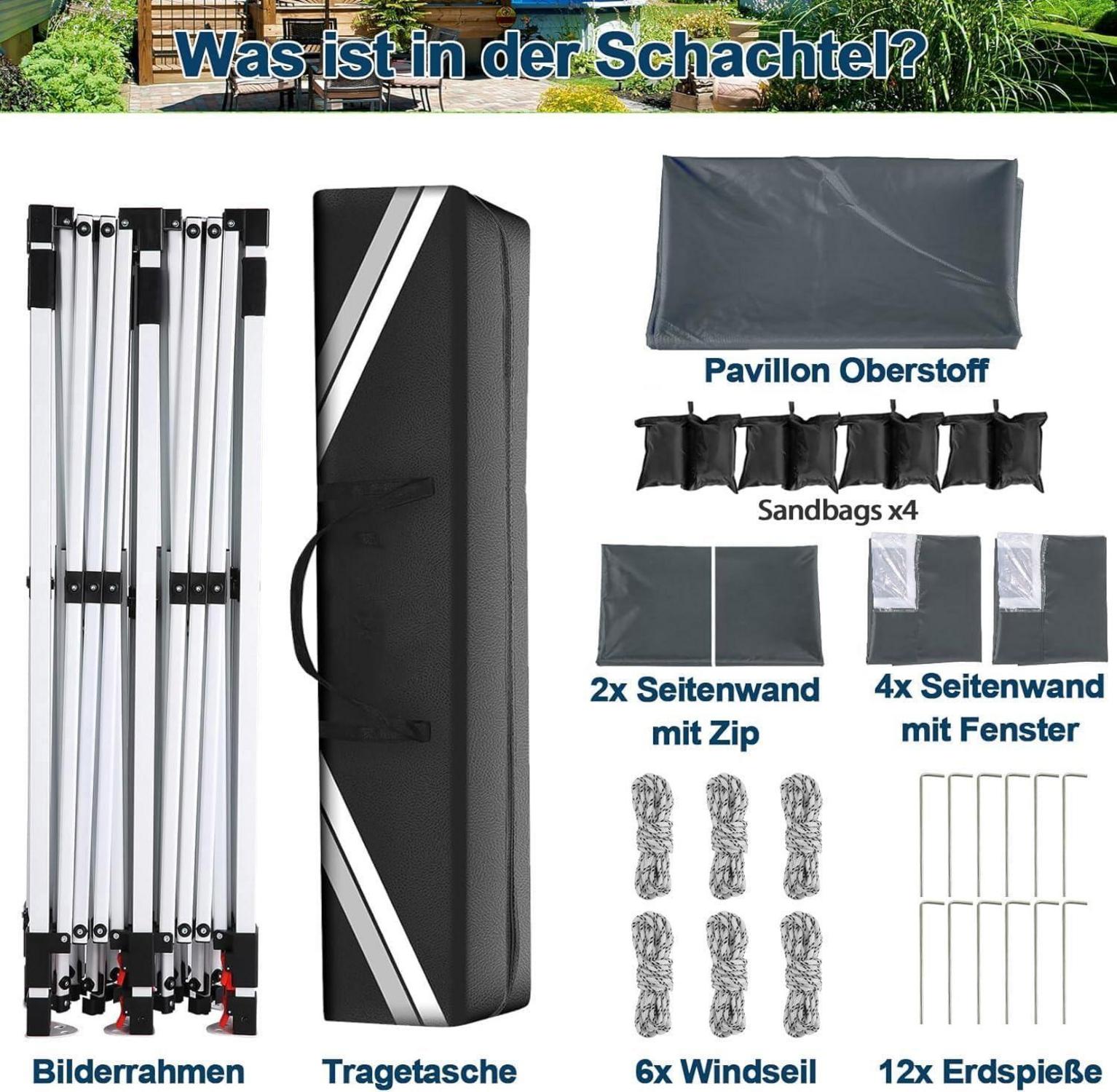 Was ist in der Schachtel?

Pavillon Oberstoff

Sandbags x4

2x Seitenwand mit Zip

4x Seitenwand mit Fenster

Bilderrahmen

Tragetasche

6x Windseil

12x Erdspieße