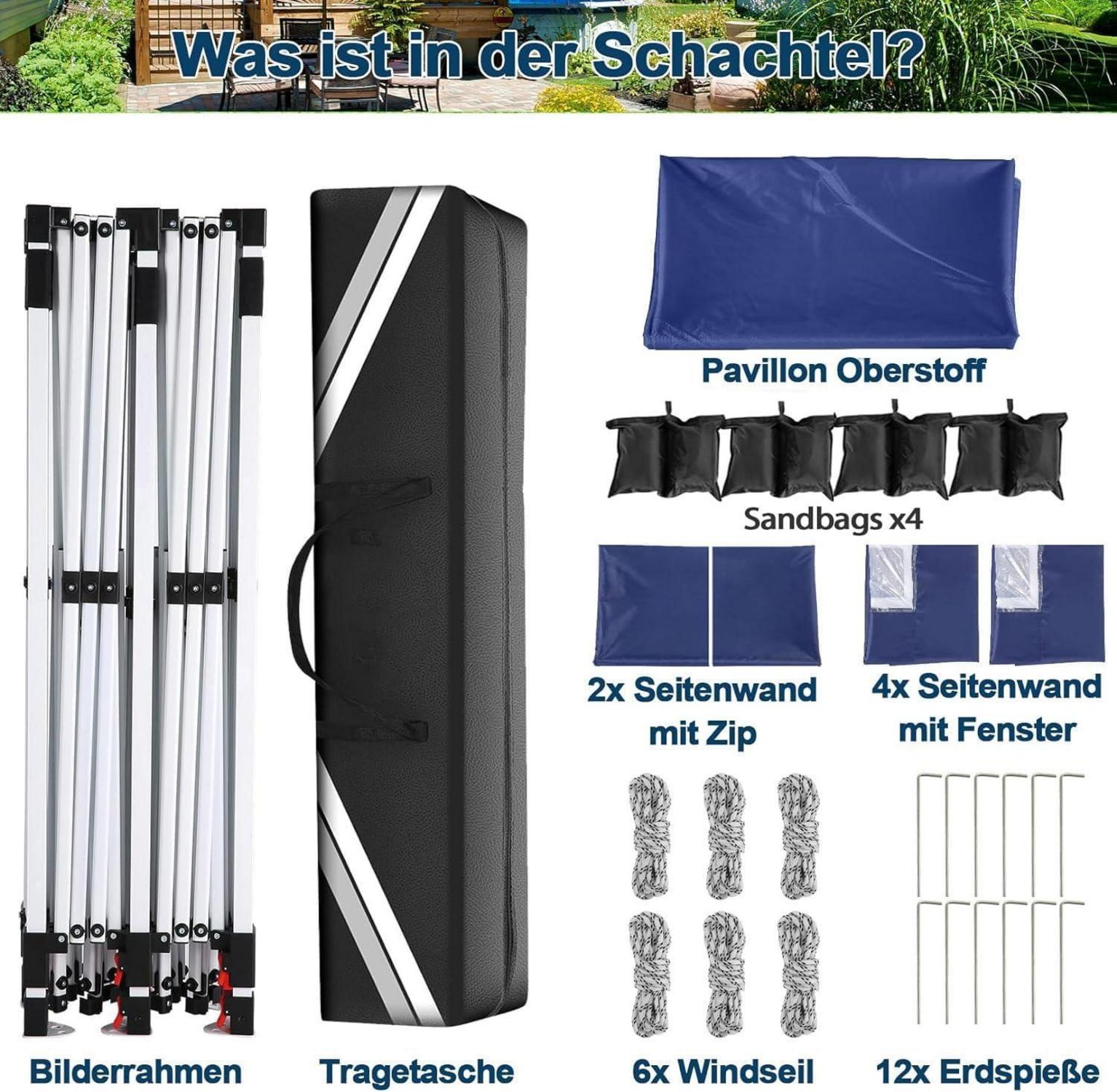 Was ist in der Schachtel?

Pavillon Oberstoff

Sandbags x4

2x Seitenwand mit Zip

4x Seitenwand mit Fenster

Bilderrahmen

Tragetasche

6x Windseil

12x Erdspieße