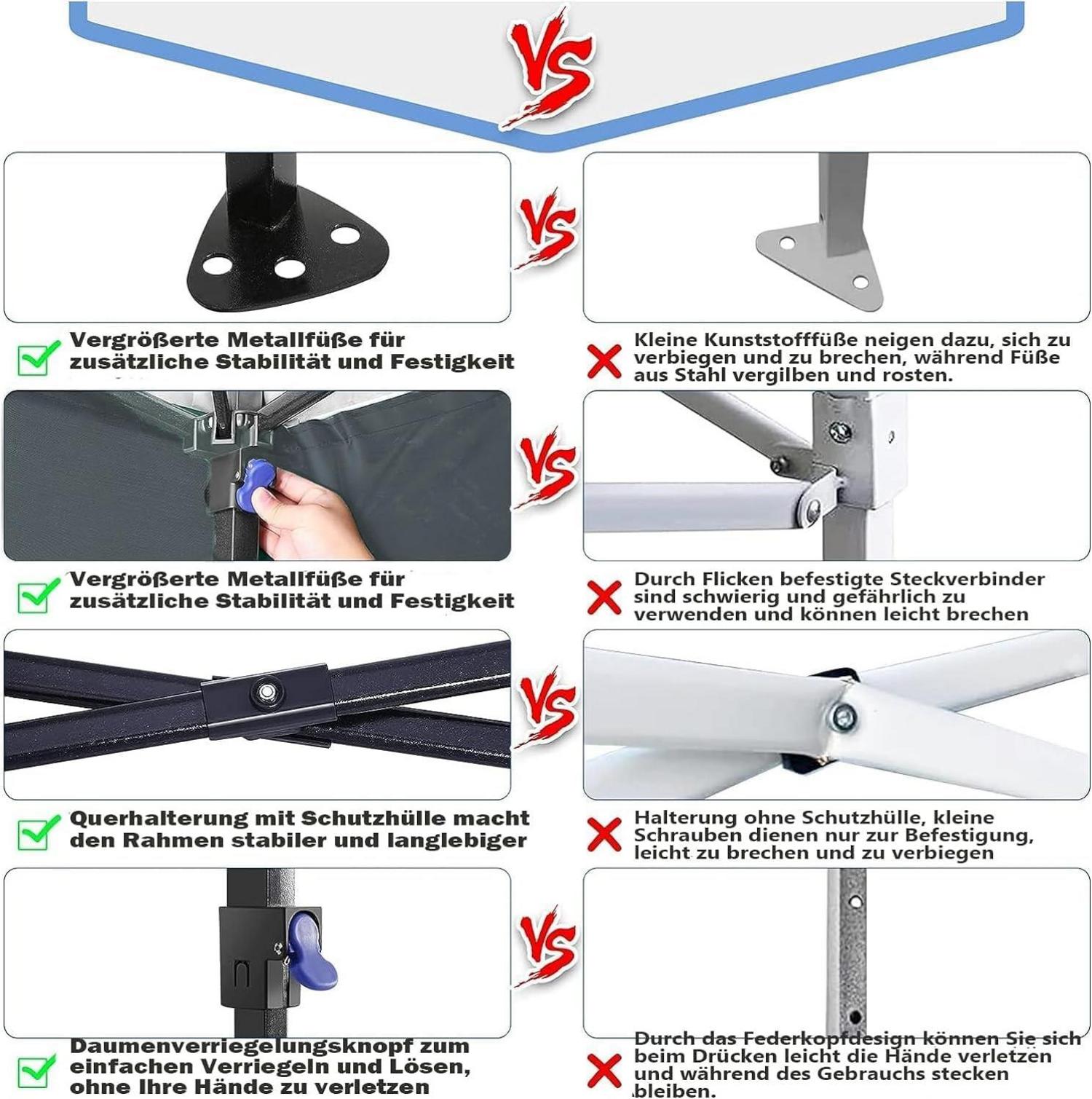 VS

VS

Vergrößerte Metallfüße für zusätzliche Stabilität und Festigkeit

Kleine Kunststofffüße neigen dazu, sich zu verbiegen und zu brechen, während Füße aus Stahl vergilben und rosten.

VS

Vergrößerte Metallfüße für zusätzliche Stabilität und Festigkeit

Durch Flicken befestigte Steckverbinder sind schwierig und gefährlich zu verwenden und können leicht brechen

VS

Querhalterung mit Schutzhülle macht den Rahmen stabiler und langlebiger

Halterung ohne Schutzhülle, kleine Schrauben dienen nur zur Befestigung, leicht zu brechen und zu verbiegen

VS

Daumenverriegelungsknopf zum einfachen Verriegeln und Lösen, ohne Ihre Hände zu verletzen

Durch das Federkopfdesign können Sie sich beim Drücken leicht die Hände verletzen und während des Gebrauchs stecken bleiben.