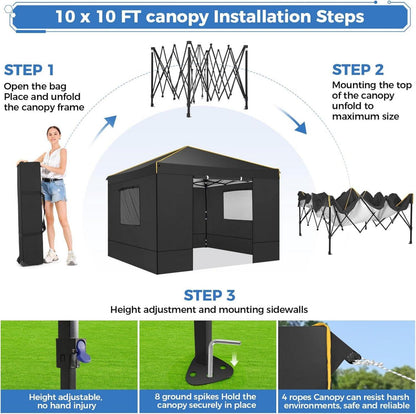 10 x 10 FT canopy Installation Steps

STEP 1
Open the bag
Place and unfold
the canopy frame

STEP 2
Mounting the top
of the canopy
unfold to
maximum size

STEP 3
Height adjustment and mounting sidewalls

Height adjustable,
no hand injury

8 ground spikes Hold the
canopy securely in place

4 ropes Canopy can resist harsh
environments, safe and reliable