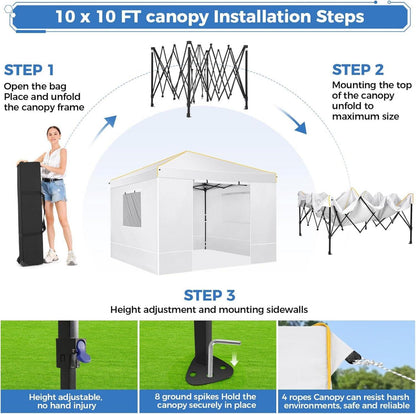 10 x 10 FT canopy Installation Steps

STEP 1

Open the bag
Place and unfold the canopy frame

STEP 2

Mounting the top of the canopy unfold to maximum size

STEP 3

Height adjustment and mounting sidewalls

Height adjustable, no hand injury

8 ground spikes Hold the canopy securely in place

4 ropes Canopy can resist harsh environments, safe and reliable