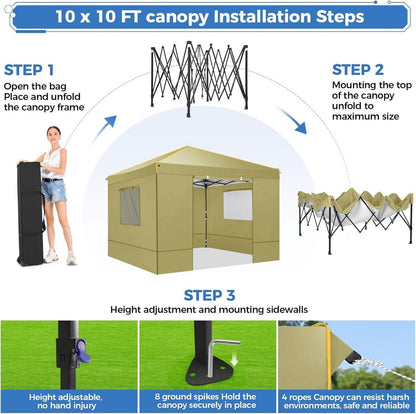 10 x 10 FT canopy Installation Steps

STEP 1
Open the bag
Place and unfold the canopy frame

STEP 2
Mounting the top of the canopy unfold to maximum size

STEP 3
Height adjustment and mounting sidewalls

Height adjustable, no hand injury

8 ground spikes Hold the canopy securely in place

4 ropes Canopy can resist harsh environments, safe and reliable