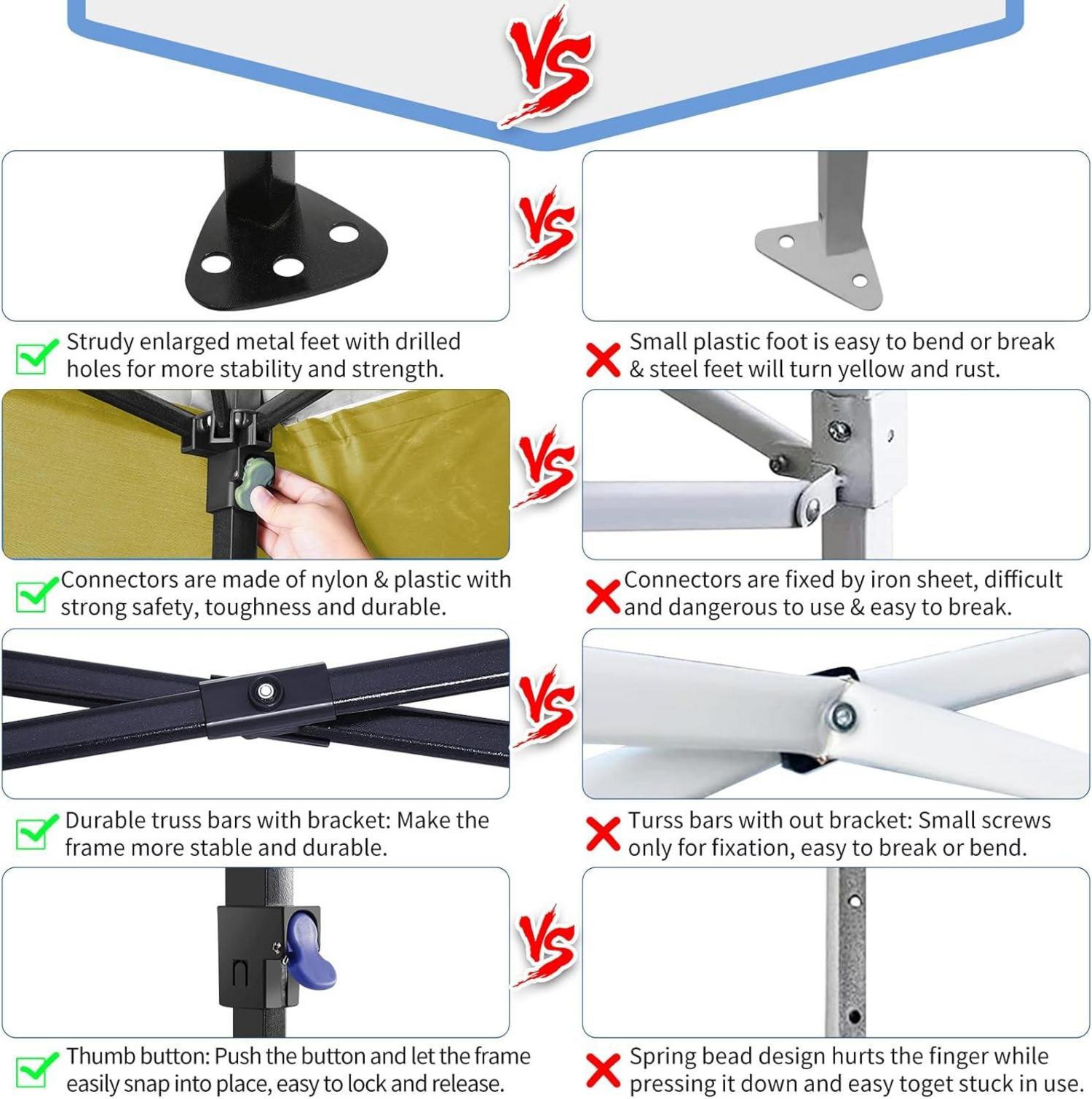 VS

VS

Strudy enlarged metal feet with drilled holes for more stability and strength.

Small plastic foot is easy to bend or break & steel feet will turn yellow and rust.

VS

Connectors are made of nylon & plastic with strong safety, toughness and durable.

Connectors are fixed by iron sheet, difficult and dangerous to use & easy to break.

VS

Durable truss bars with bracket: Make the frame more stable and durable.

Turss bars with out bracket: Small screws only for fixation, easy to break or bend.

VS

Thumb button: Push the button and let the frame easily snap into place, easy to lock and release.

Spring bead design hurts the finger while pressing it down and easy toget stuck in use.