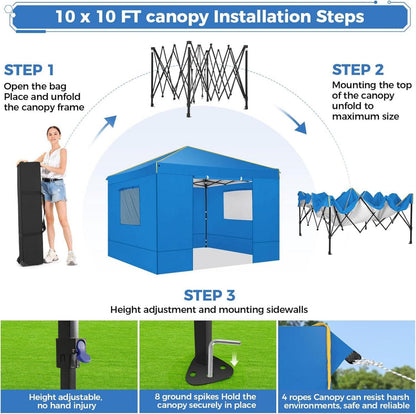 10 x 10 FT canopy Installation Steps

STEP 1
Open the bag
Place and unfold the canopy frame

STEP 2
Mounting the top of the canopy unfold to maximum size

STEP 3
Height adjustment and mounting sidewalls

Height adjustable, no hand injury

8 ground spikes Hold the canopy securely in place

4 ropes Canopy can resist harsh environments, safe and reliable