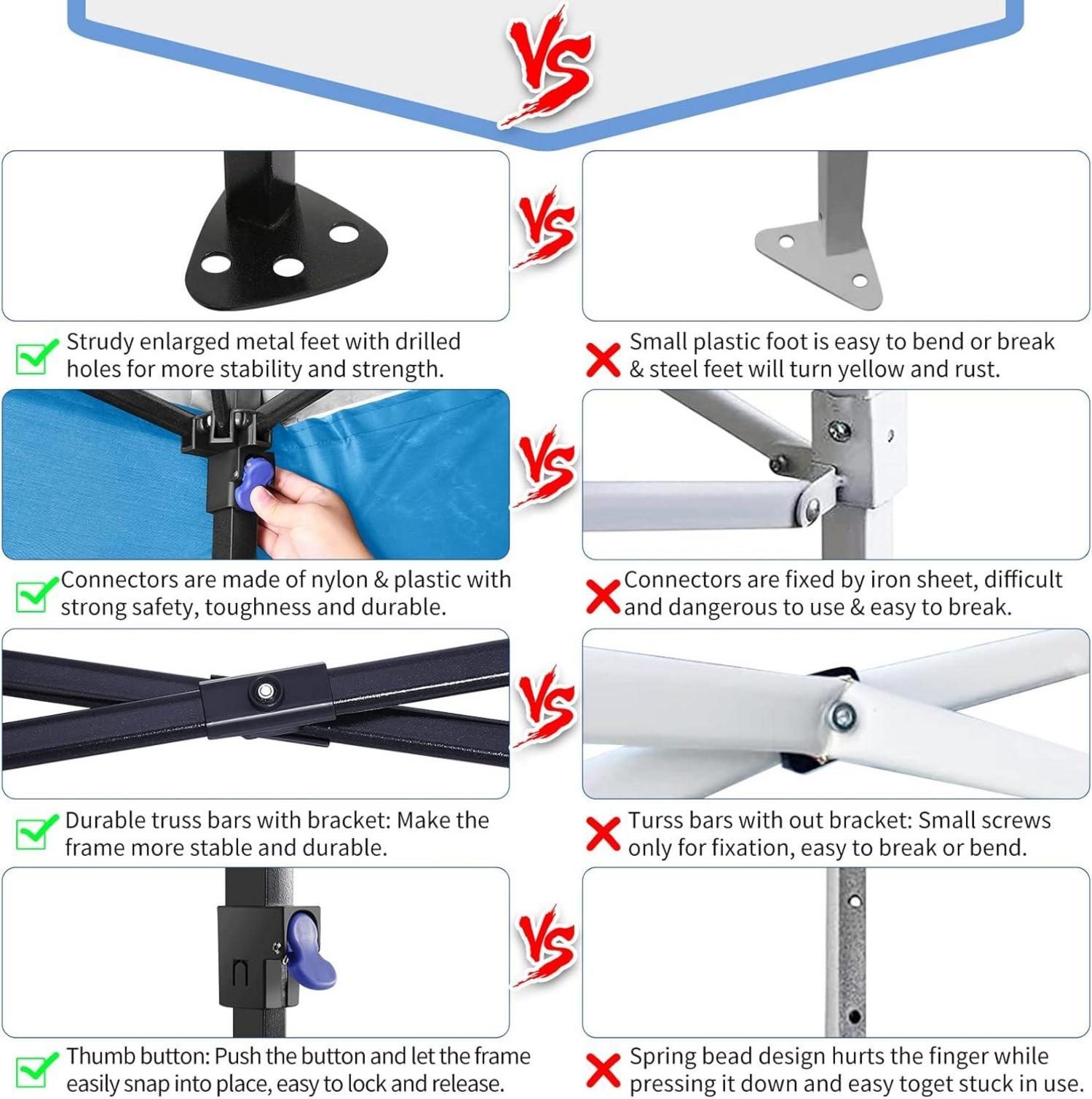 VS

VS

Strudy enlarged metal feet with drilled holes for more stability and strength.

Small plastic foot is easy to bend or break & steel feet will turn yellow and rust.

VS

Connectors are made of nylon & plastic with strong safety, toughness and durable.

Connectors are fixed by iron sheet, difficult and dangerous to use & easy to break.

VS

Durable truss bars with bracket: Make the frame more stable and durable.

Turss bars with out bracket: Small screws only for fixation, easy to break or bend.

VS

Thumb button: Push the button and let the frame easily snap into place, easy to lock and release.

Spring bead design hurts the finger while pressing it down and easy toget stuck in use.