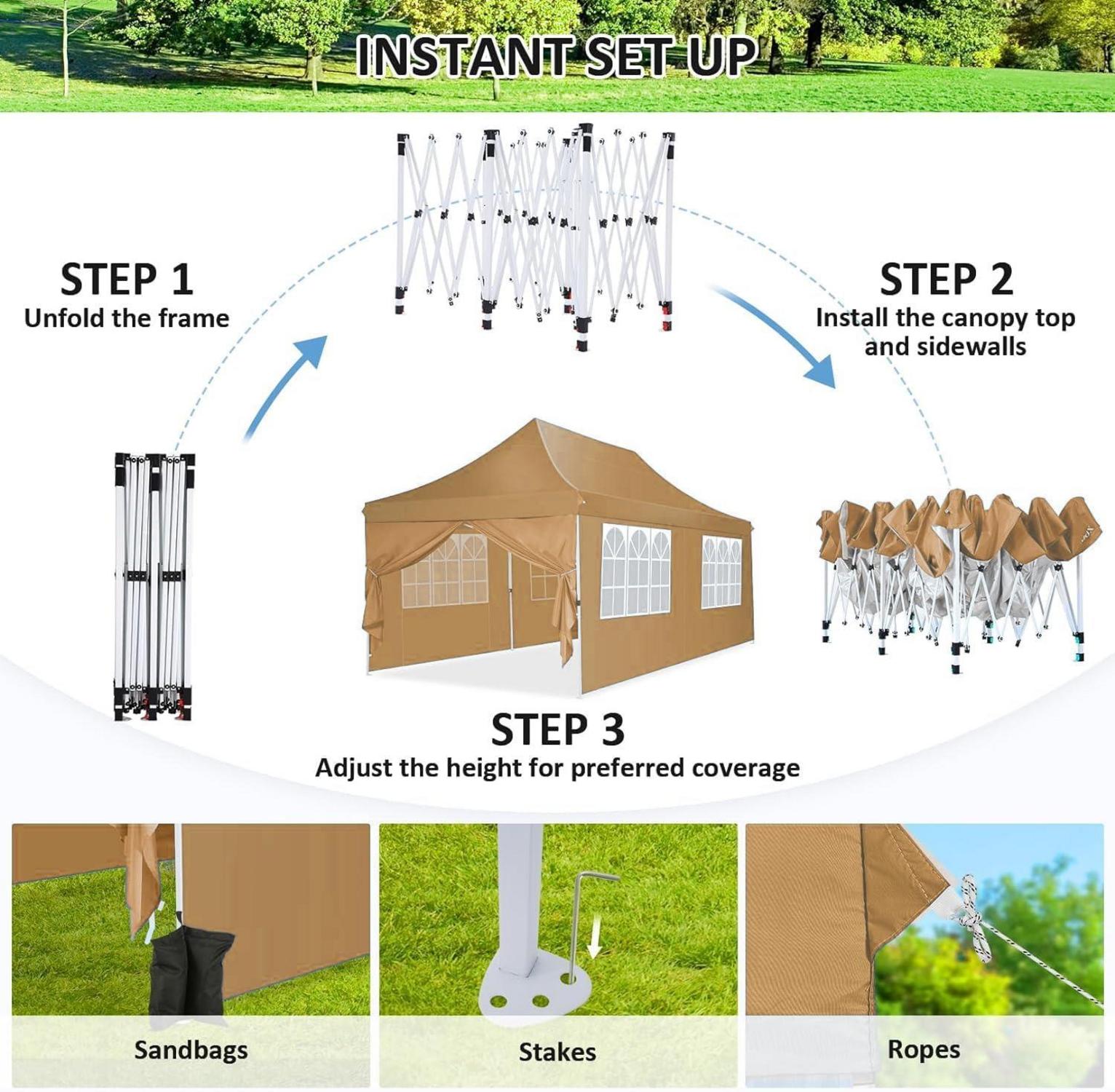 INSTANT SET UP

STEP 1
Unfold the frame

STEP 2
Install the canopy top and sidewalls

STEP 3
Adjust the height for preferred coverage

Sandbags

Stakes

Ropes