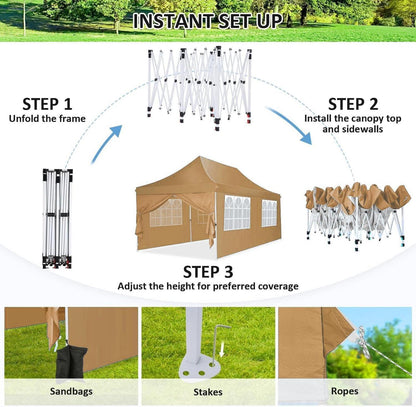 INSTANT SET UP

STEP 1
Unfold the frame

STEP 2
Install the canopy top and sidewalls

STEP 3
Adjust the height for preferred coverage

Sandbags

Stakes

Ropes