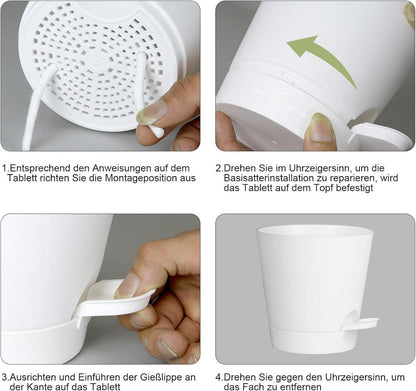 1.Entsprechend den Anweisungen auf dem Tablett richten Sie die Montageposition aus

2.Drehen Sie im Uhrzeigersinn, um die Basisatterinstallation zu reparieren, wird das Tablett auf dem Topf befestigt

3.Ausrichten und Einführen der Gießlippe an der Kante auf das Tablett

4.Drehen Sie gegen den Uhrzeigersinn, um das Fach zu entfernen