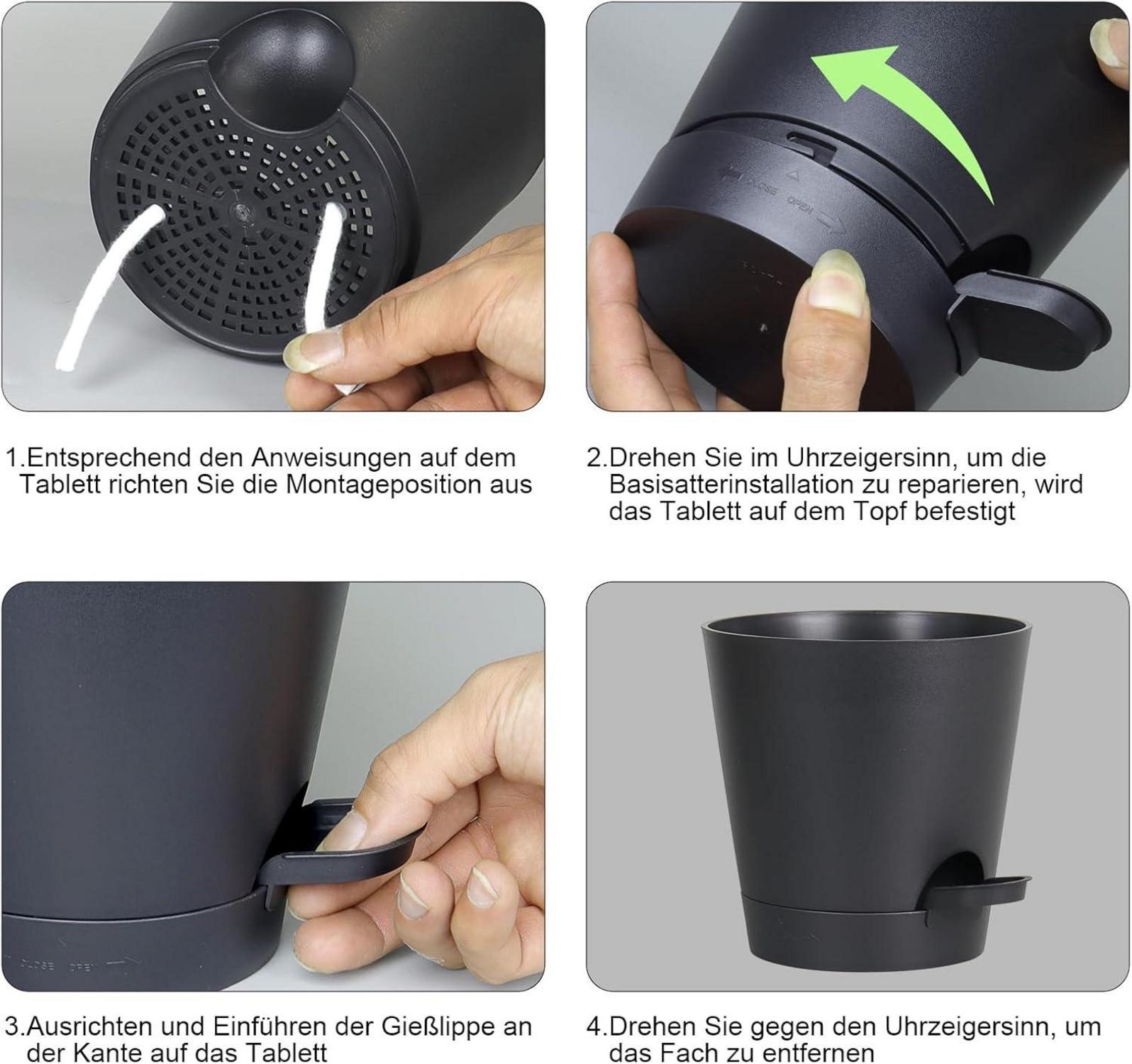 CLOSE OPEN

1.Entsprechend den Anweisungen auf dem Tablett richten Sie die Montageposition aus

2.Drehen Sie im Uhrzeigersinn, um die Basisatterinstallation zu reparieren, wird das Tablett auf dem Topf befestigt

CLOSE OPEN

3.Ausrichten und Einführen der Gießlippe an der Kante auf das Tablett

4.Drehen Sie gegen den Uhrzeigersinn, um das Fach zu entfernen