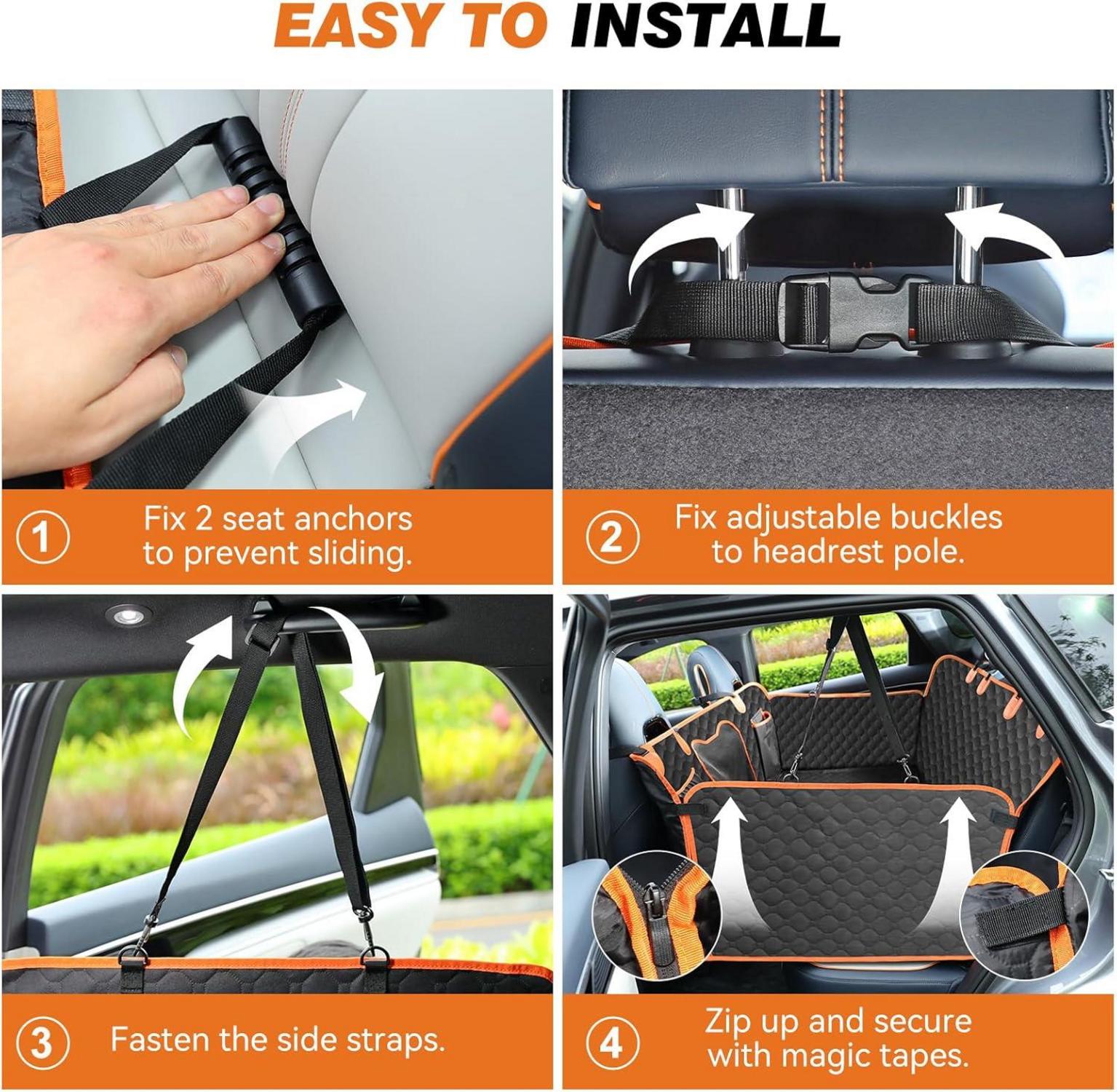 EASY TO INSTALL

1 Fix 2 seat anchors to prevent sliding.

2 Fix adjustable buckles to headrest pole.

3 Fasten the side straps.

4 Zip up and secure with magic tapes.