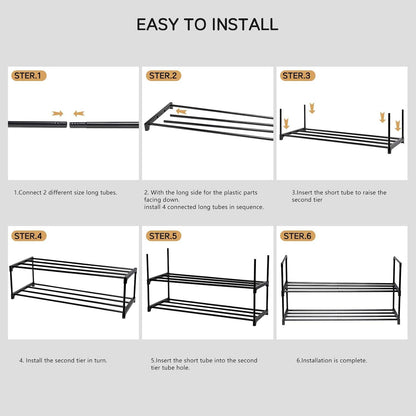 EASY TO INSTALL

STER.1

1.Connect 2 different size long tubes.

STER.2

2. With the long side for the plastic parts facing down.
install 4 connected long tubes in sequence.

STER.3

3.Insert the short tube to raise the second tier

STER.4

4. Install the second tier in turn.

STER.5

5.Insert the short tube into the second tier tube hole.

STER.6

6.Installation is complete.