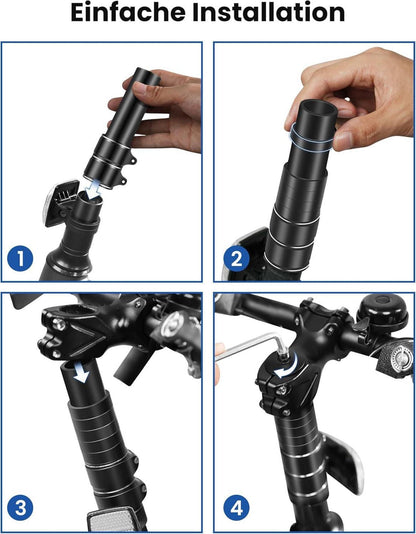 Einfache Installation

1

2

3

4