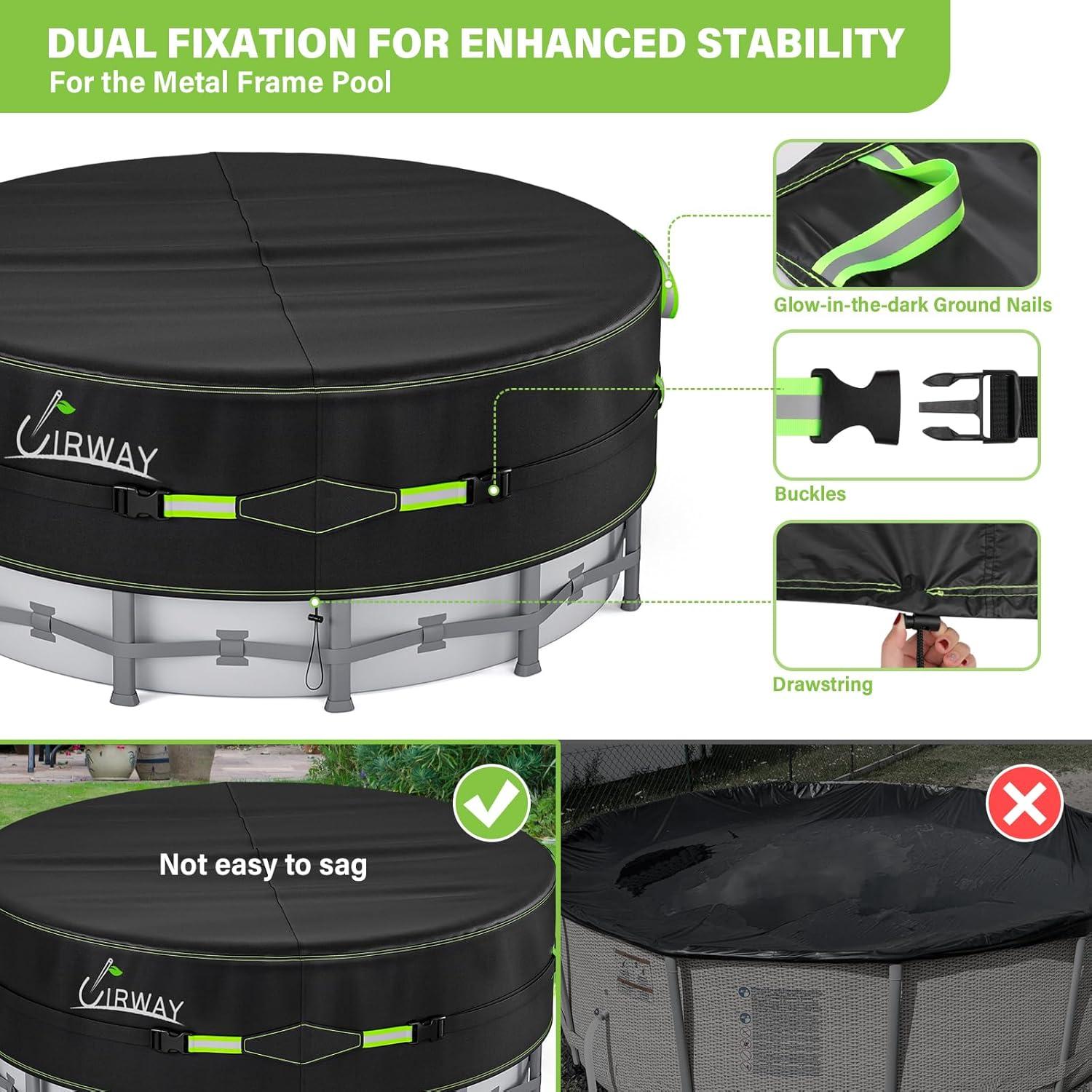 DUAL FIXATION FOR ENHANCED STABILITY
For the Metal Frame Pool

UIRWAY

Glow-in-the-dark Ground Nails

Buckles

Drawstring

Not easy to sag

UIRWAY